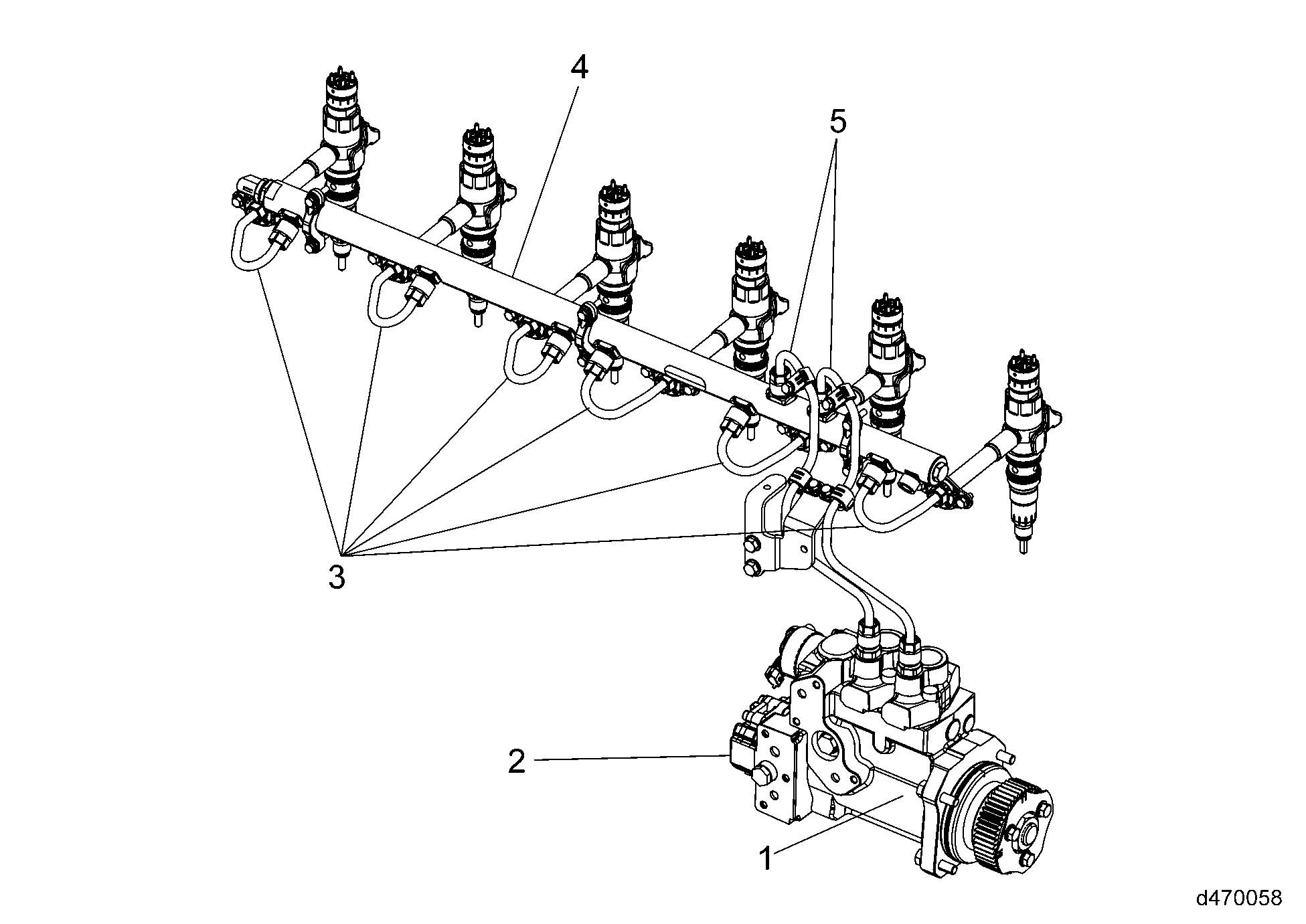 4
5
3
2
1
d470058