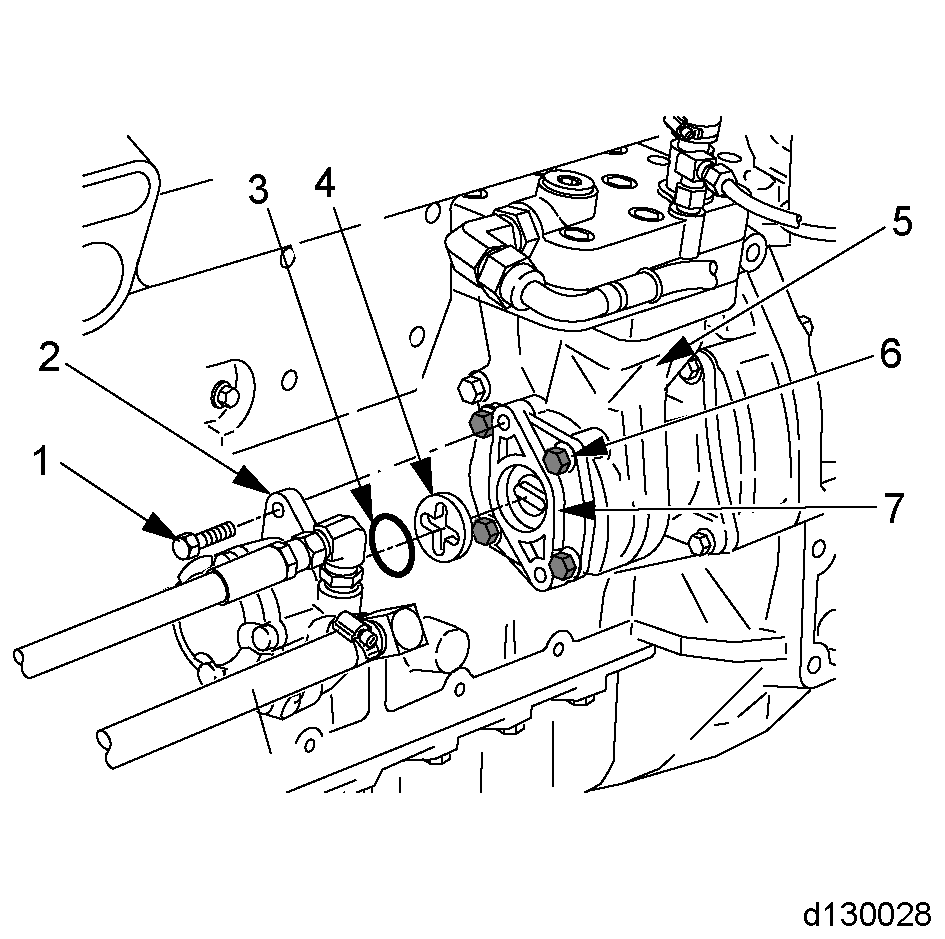 3
4
5
2
6
1
7
d130028