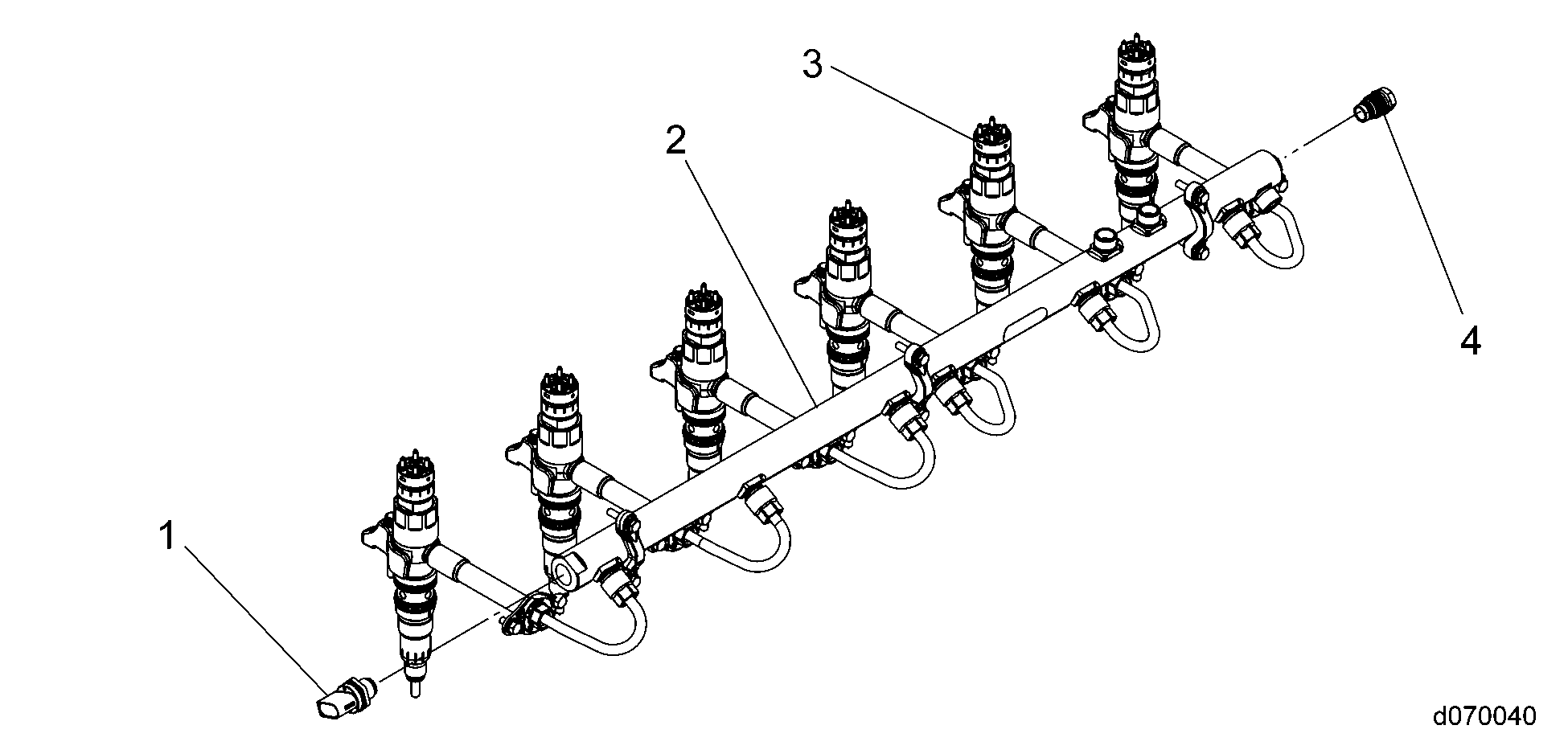 3

2

4

1

d070040