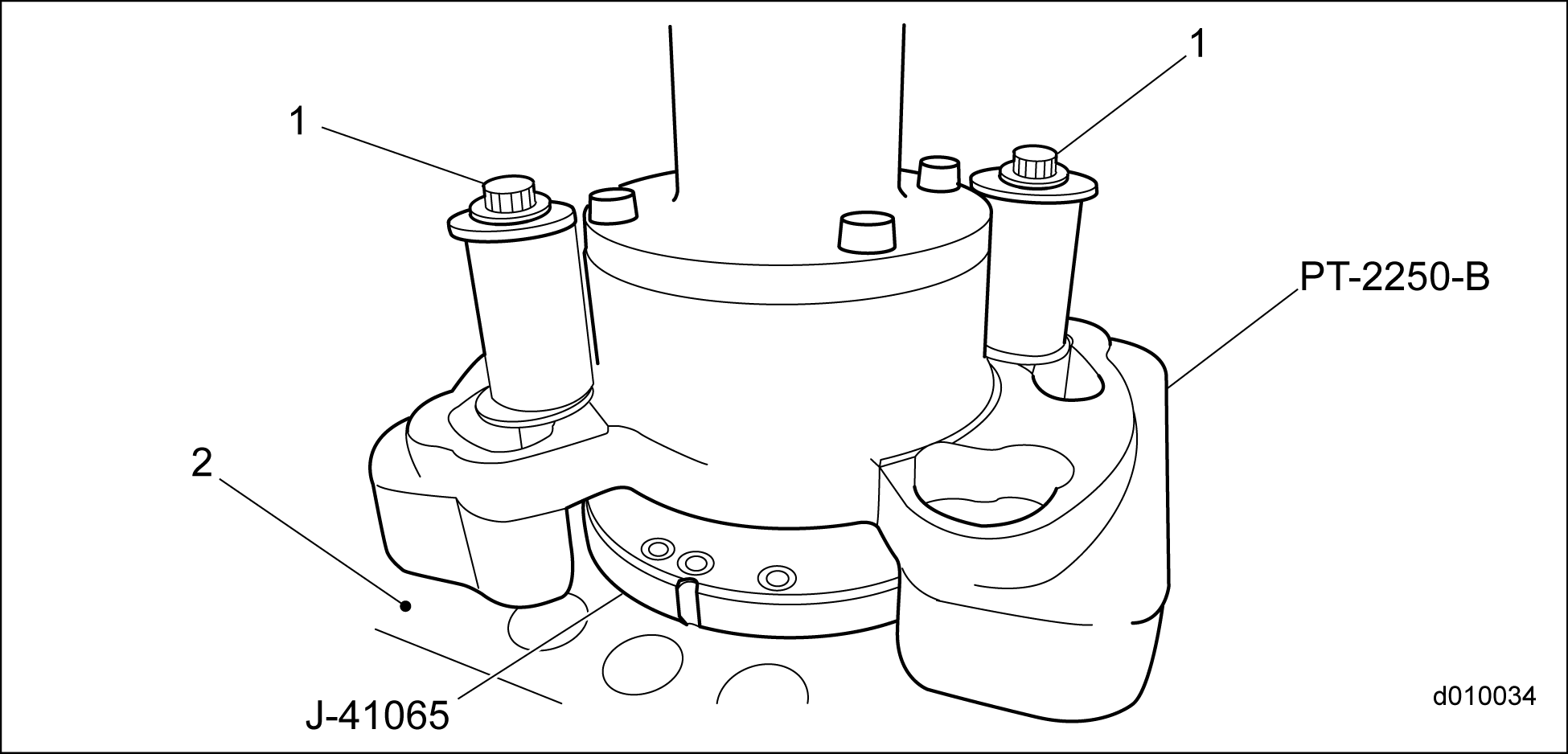 1
1
PT-2250-B
2
J-41065
d010034