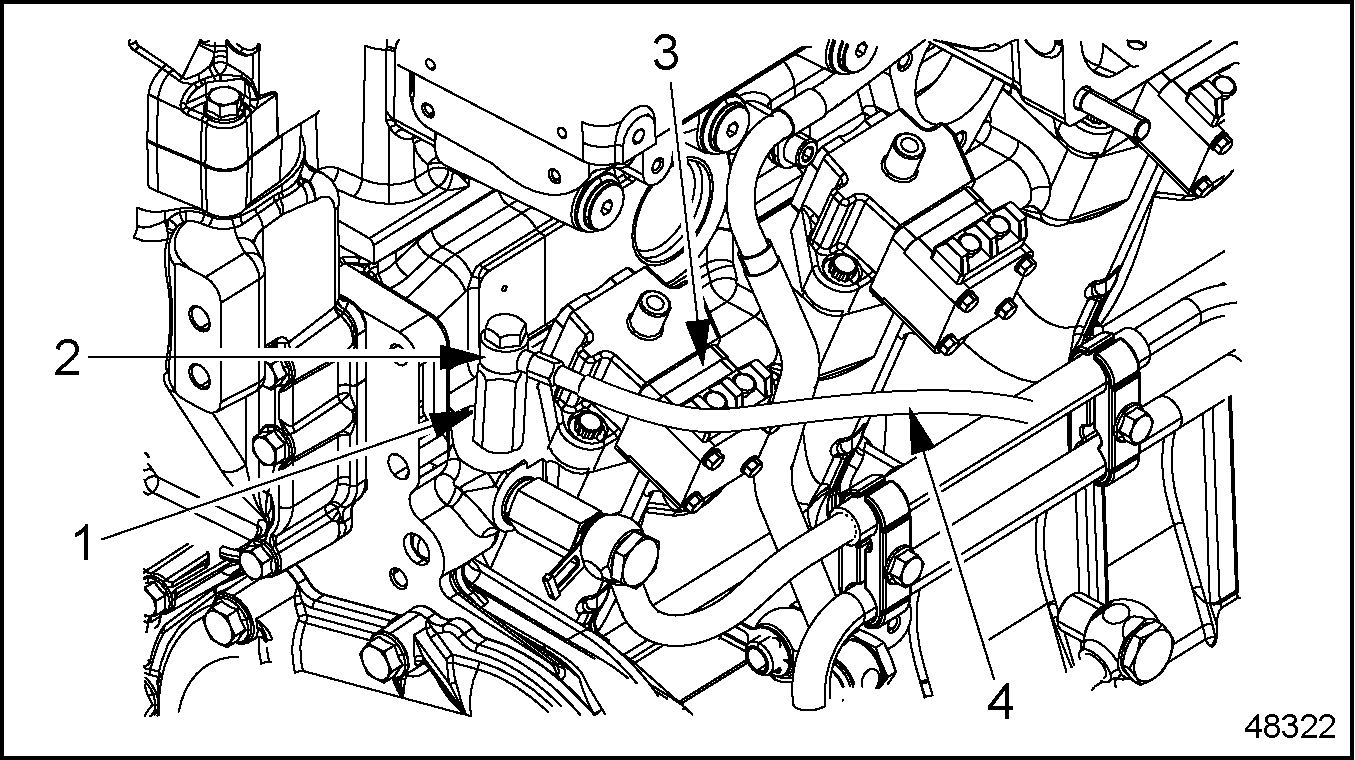 3
2
1
4
48322