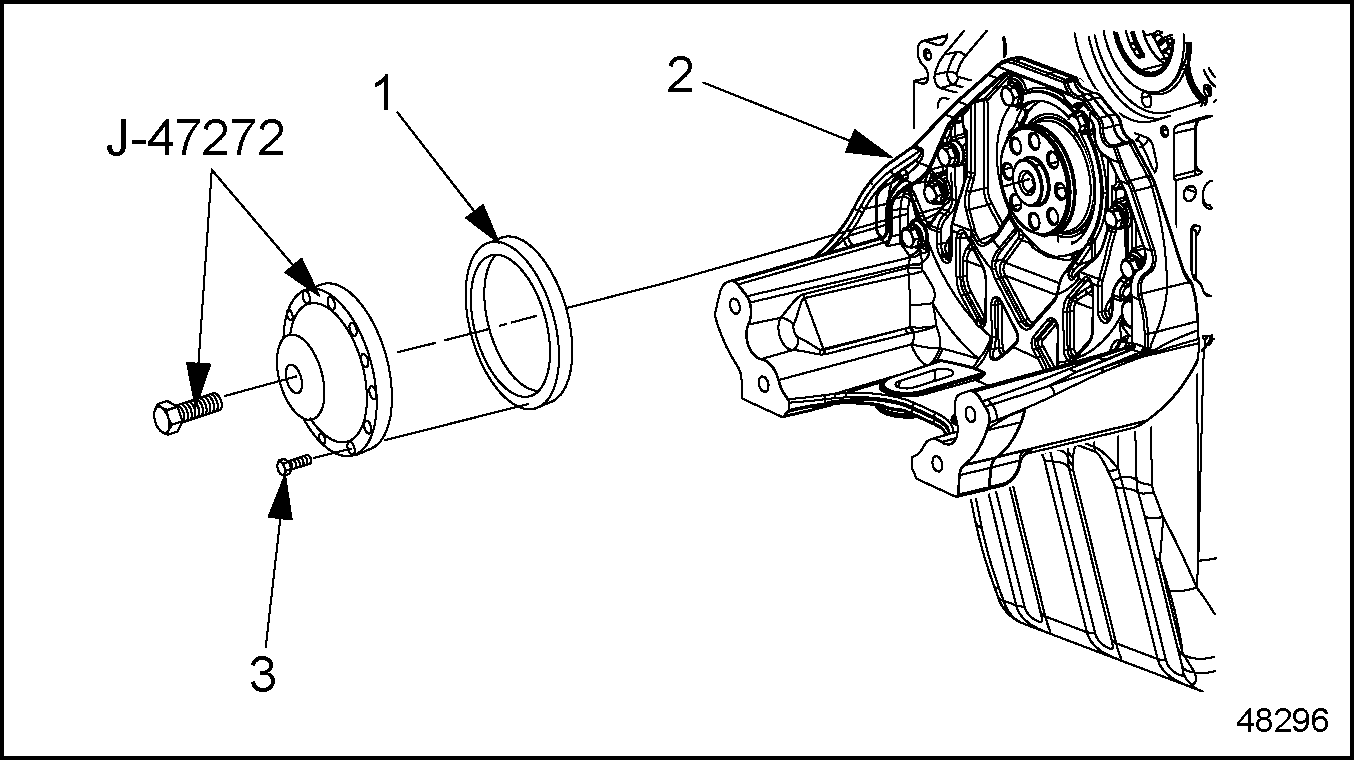 J-47272

1

2

3

48296