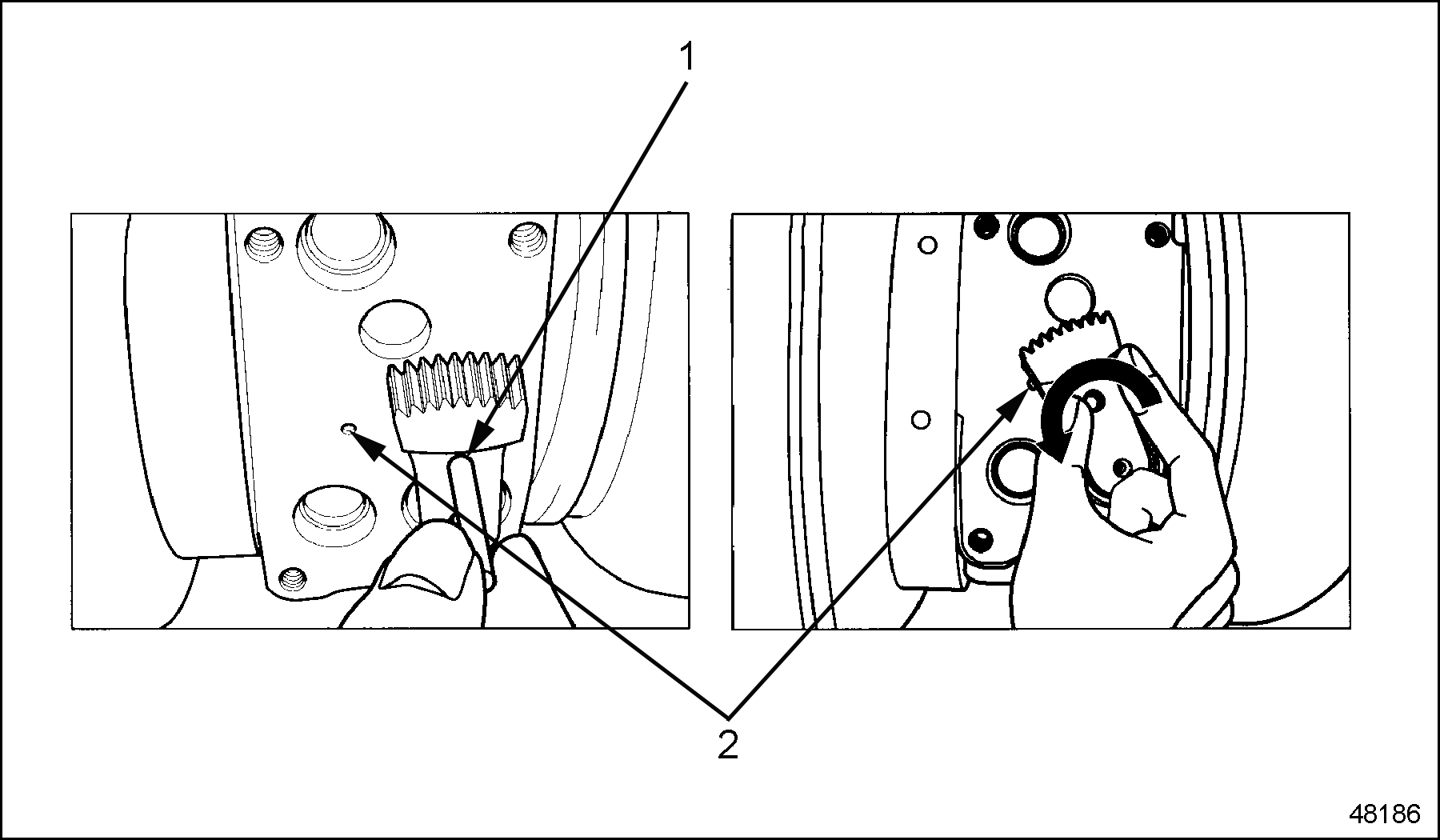 1

2

48186