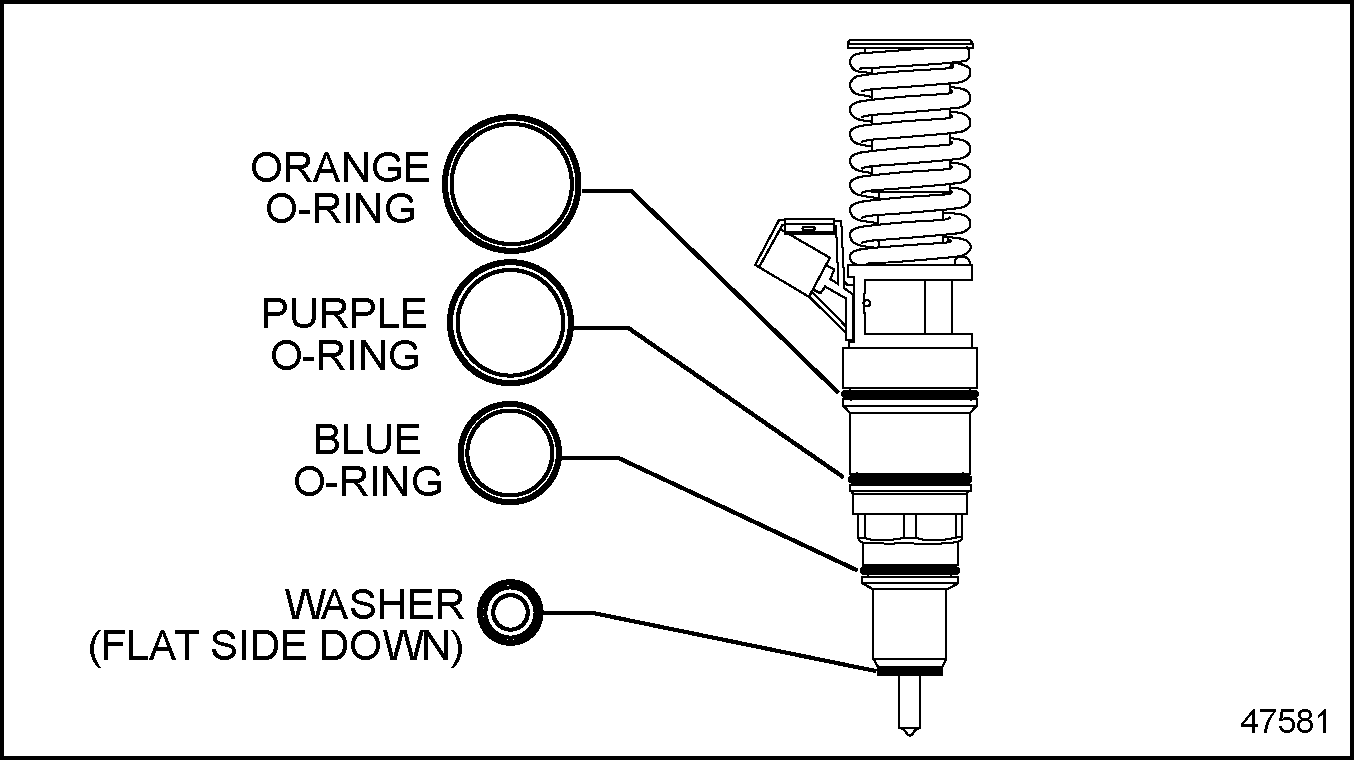 ORANGE
O-RING

PURPLE
O-RING

BLUE
O-RING

WASHER
(FLAT SIDE DOWN)

47581