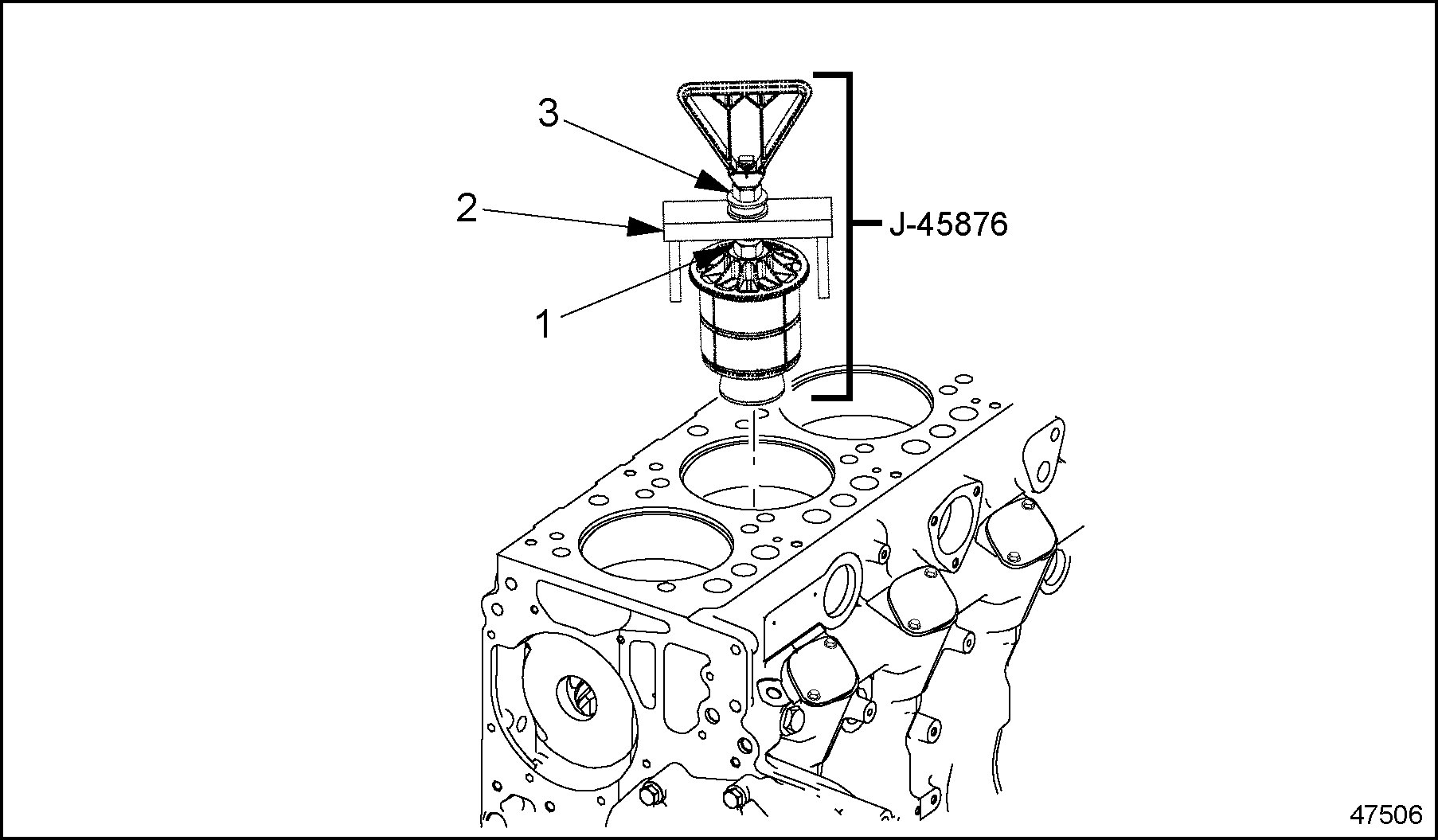 3
2
J-45876
1
47506