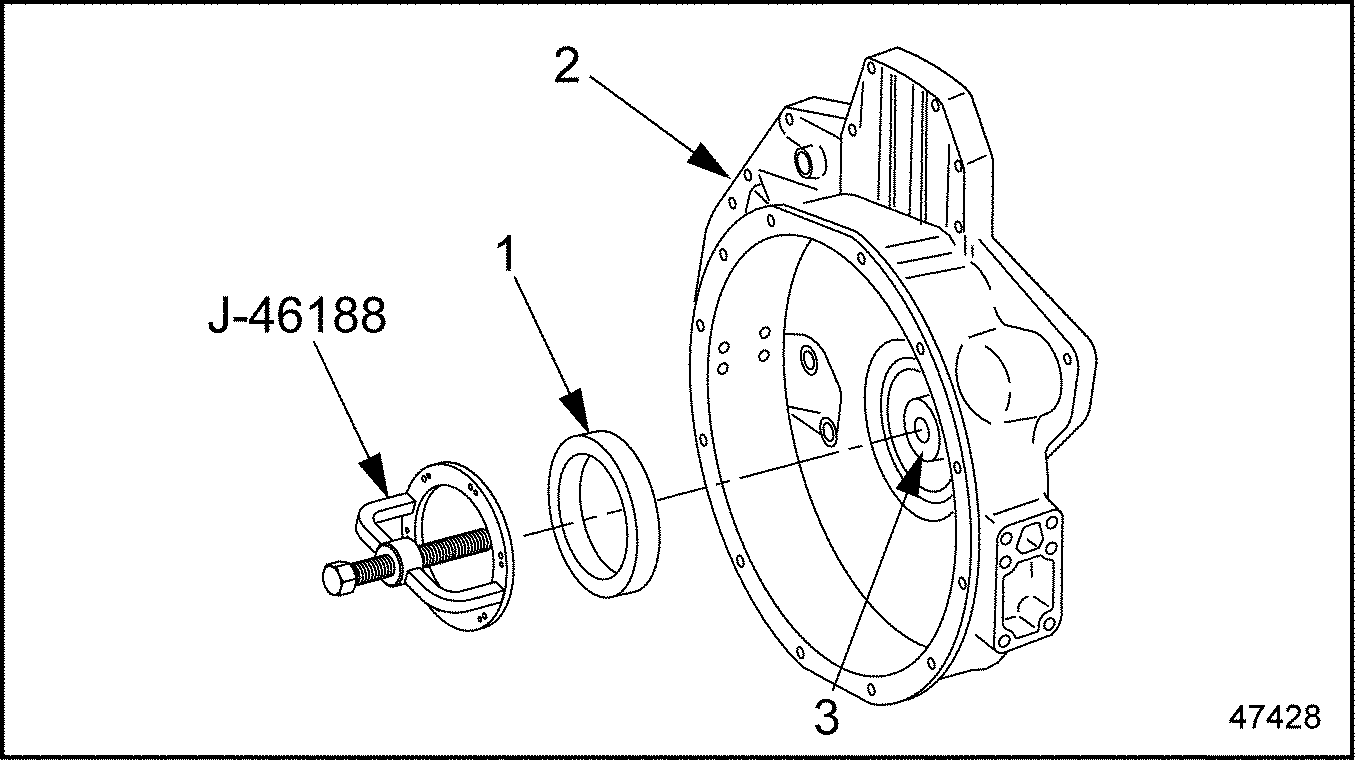 2

1

J-46188

3

47428