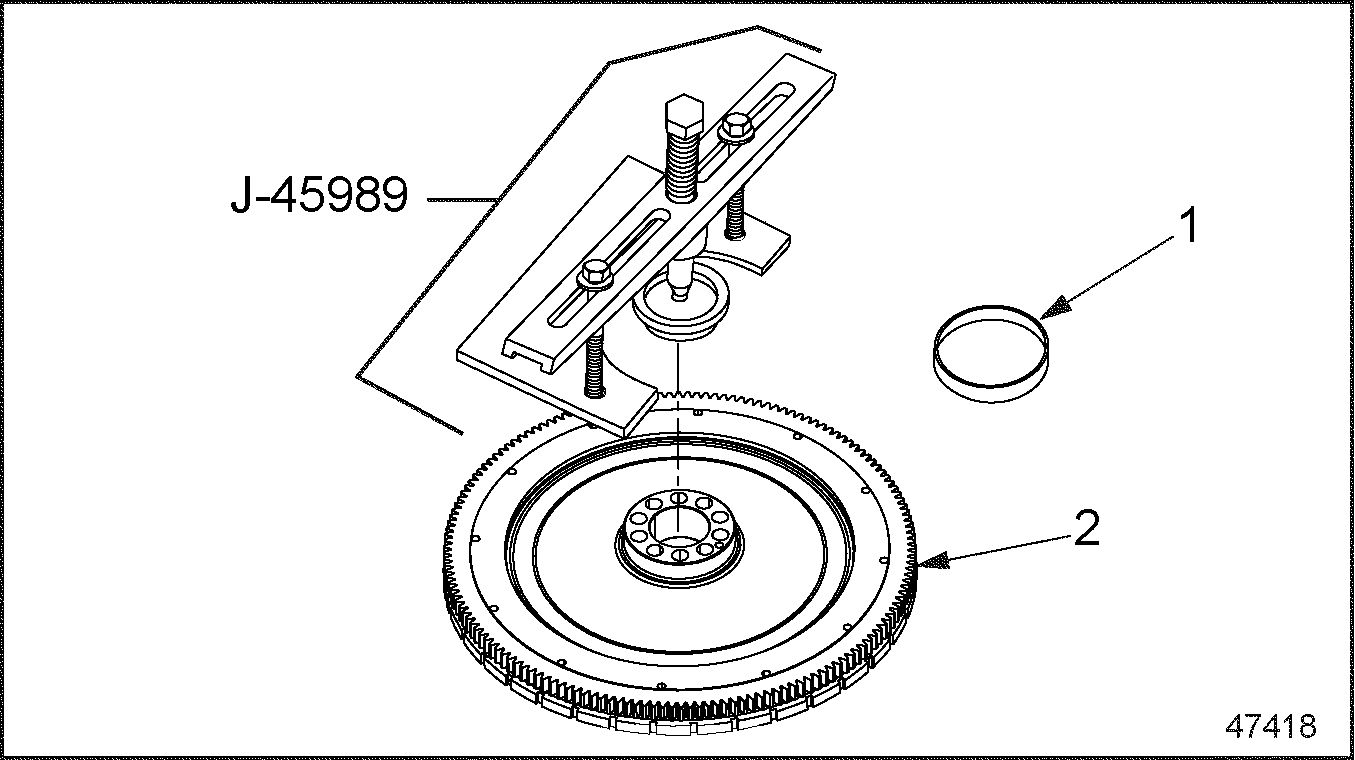 J-45989

1

2

47418