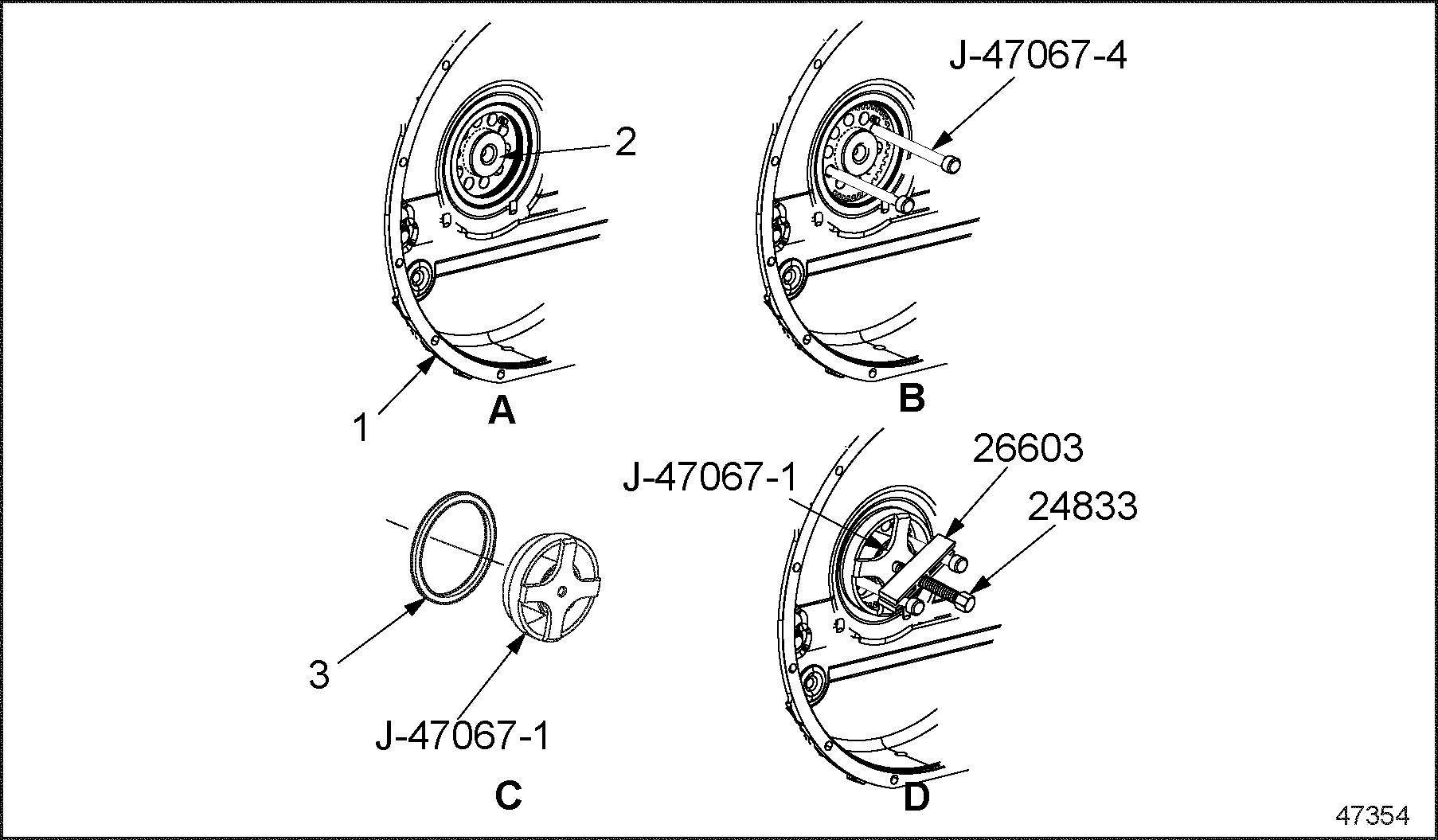 2

1

A

J-47067-4

B

3

J-47067-1

C

J-47067-1

26603

24833

D

47354