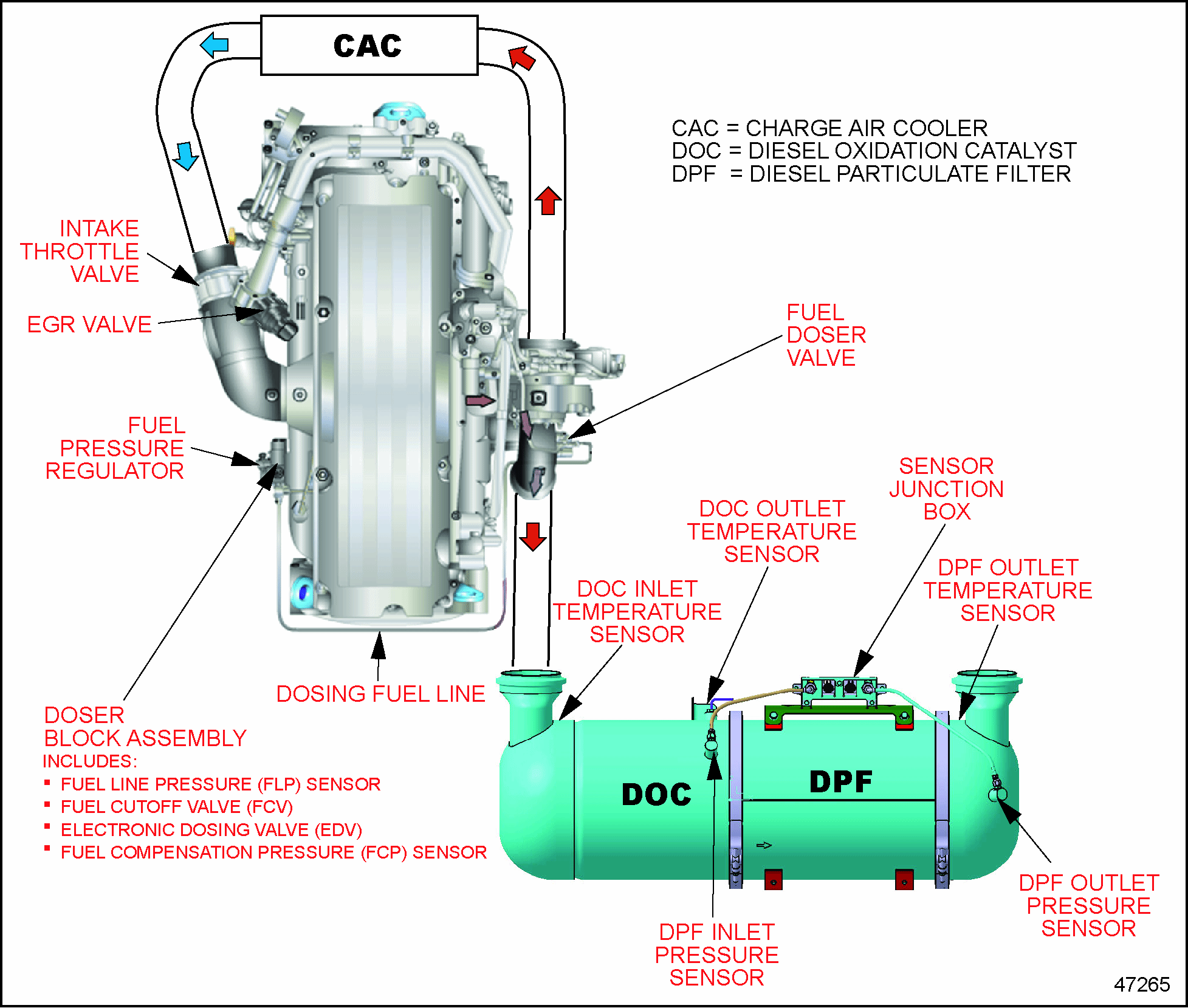 CAC

CAC = CHARGE AIR COOLER
DOC = DIESEL OXIDATION CATALYST
DPF = DIESEL PARTICULATE FILTER

INTAKE THROTTLE VALVE

EGR VALVE

FUEL DOSER VALVE

FUEL PRESSURE REGULATOR

SENSOR JUNCTION BOX

DOC OUTLET TEMPERATURE SENSOR

DPF OUTLET TEMPERATURE SENSOR

DOC INLET TEMPERATURE SENSOR

DOSING FUEL LINE

DOSER BLOCK ASSEMBLY
INCLUDES:
▪ FUEL LINE PRESSURE (FLP) SENSOR
▪ FUEL CUTOFF VALVE (FCV)
▪ ELECTRONIC DOSING VALVE (EDV)
▪ FUEL COMPENSATION PRESSURE (FCP) SENSOR

DOC

DPF

DPF OUTLET PRESSURE SENSOR

DPF INLET PRESSURE SENSOR

47265