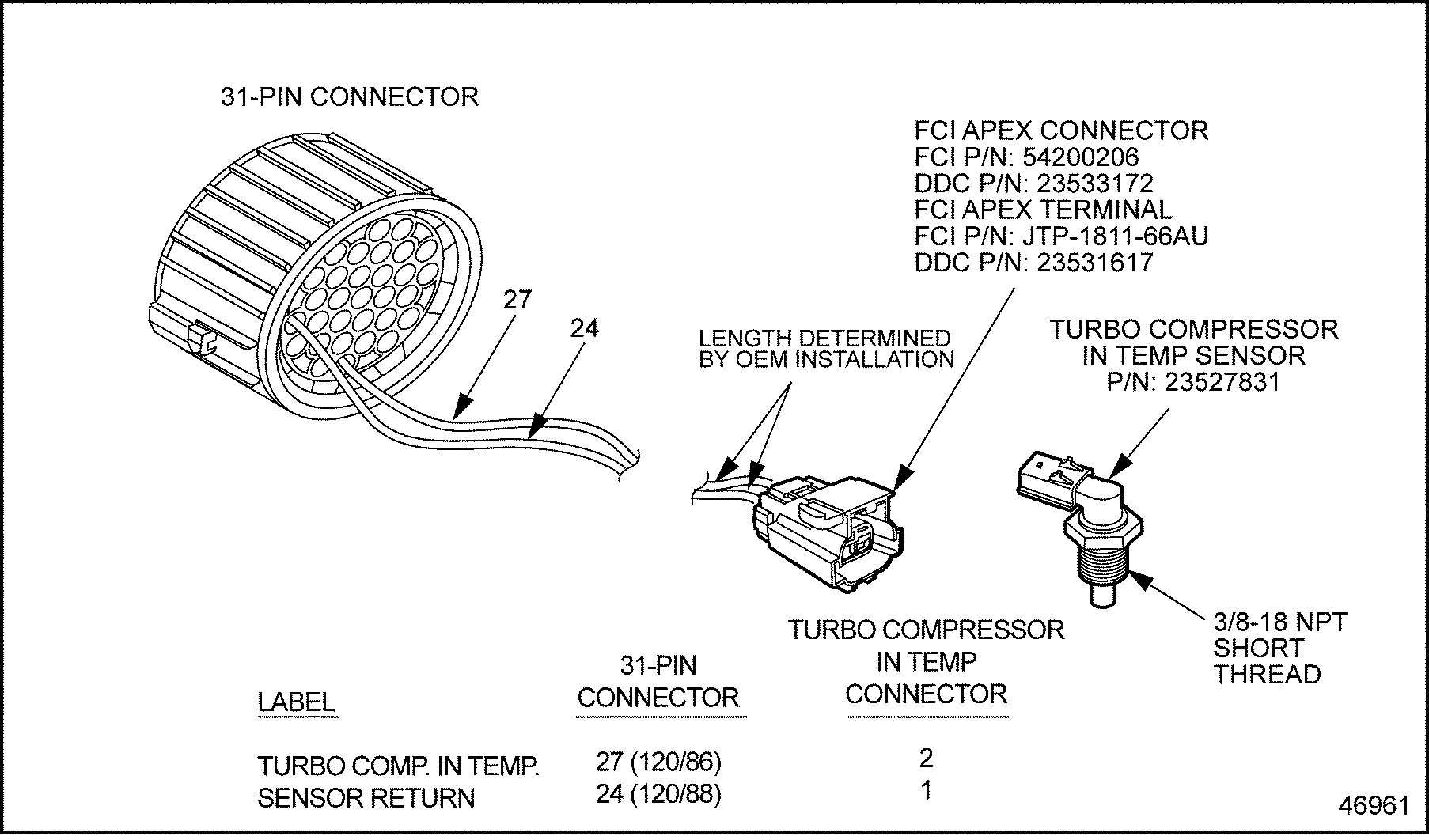 31-PIN CONNECTOR

FCI APEX CONNECTOR
FCI P/N: 54200206
DDC P/N: 23533172
FCI APEX TERMINAL
FCI P/N: JTP-1811-66AU
DDC P/N: 23531617

27

24

LENGTH DETERMINED
BY OEM INSTALLATION

TURBO COMPRESSOR
IN TEMP SENSOR
P/N: 23527831

3/8-18 NPT
SHORT
THREAD

| LABEL | 31-PIN CONNECTOR | TURBO COMPRESSOR IN TEMP CONNECTOR |
|---|---|---|
| TURBO COMP. IN TEMP. | 27 (120/86) | 2 |
| SENSOR RETURN | 24 (120/88) | 1 |

46961