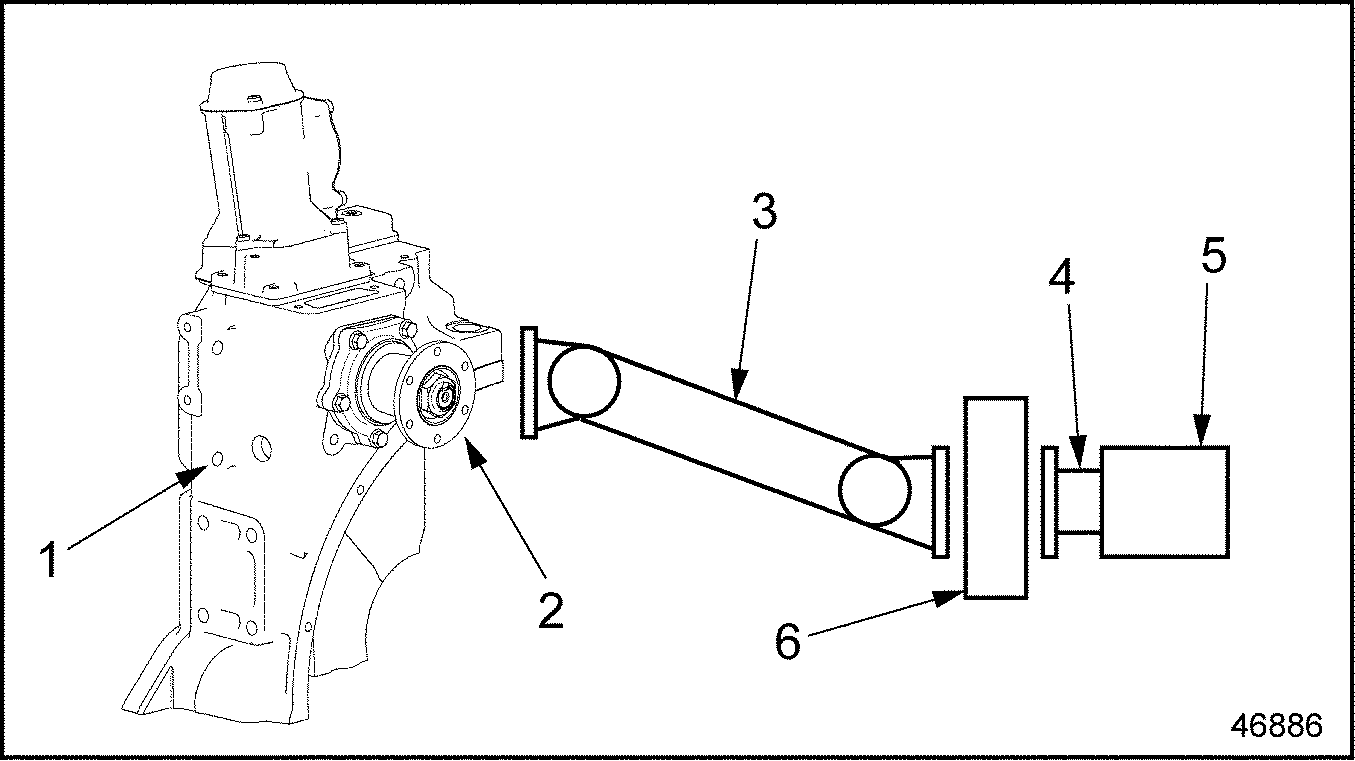 3
4
5
1
2
6
46886