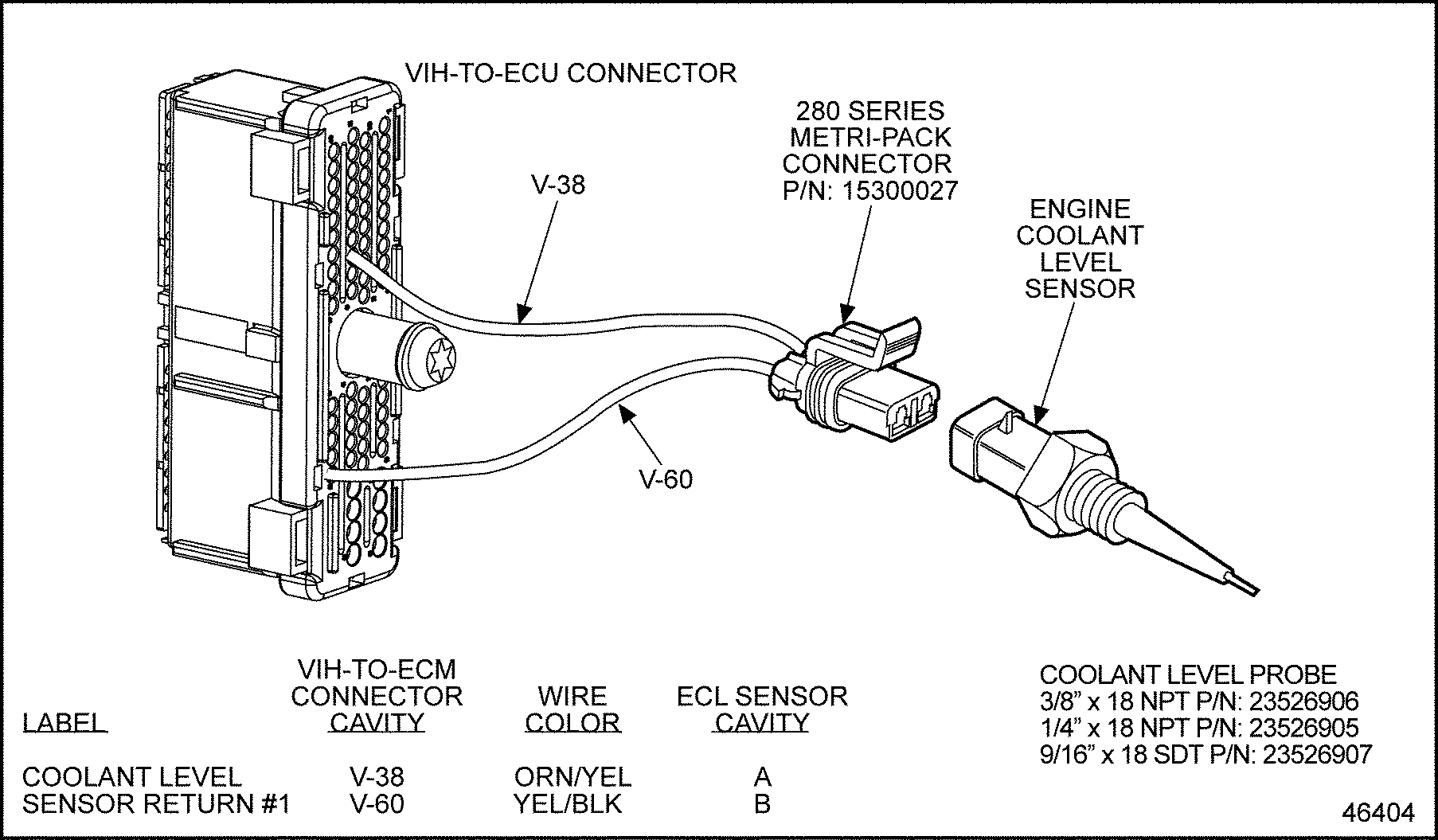 VIH-TO-ECU CONNECTOR

280 SERIES METRI-PACK CONNECTOR P/N: 15300027

V-38

ENGINE COOLANT LEVEL SENSOR

V-60

| LABEL | VIH-TO-ECM CONNECTOR CAVITY | WIRE COLOR | ECL SENSOR CAVITY |
|---|---|---|---|
| COOLANT LEVEL | V-38 | ORN/YEL | A |
| SENSOR RETURN #1 | V-60 | YEL/BLK | B |

COOLANT LEVEL PROBE
3/8” x 18 NPT P/N: 23526906
1/4” x 18 NPT P/N: 23526905
9/16” x 18 SDT P/N: 23526907

46404