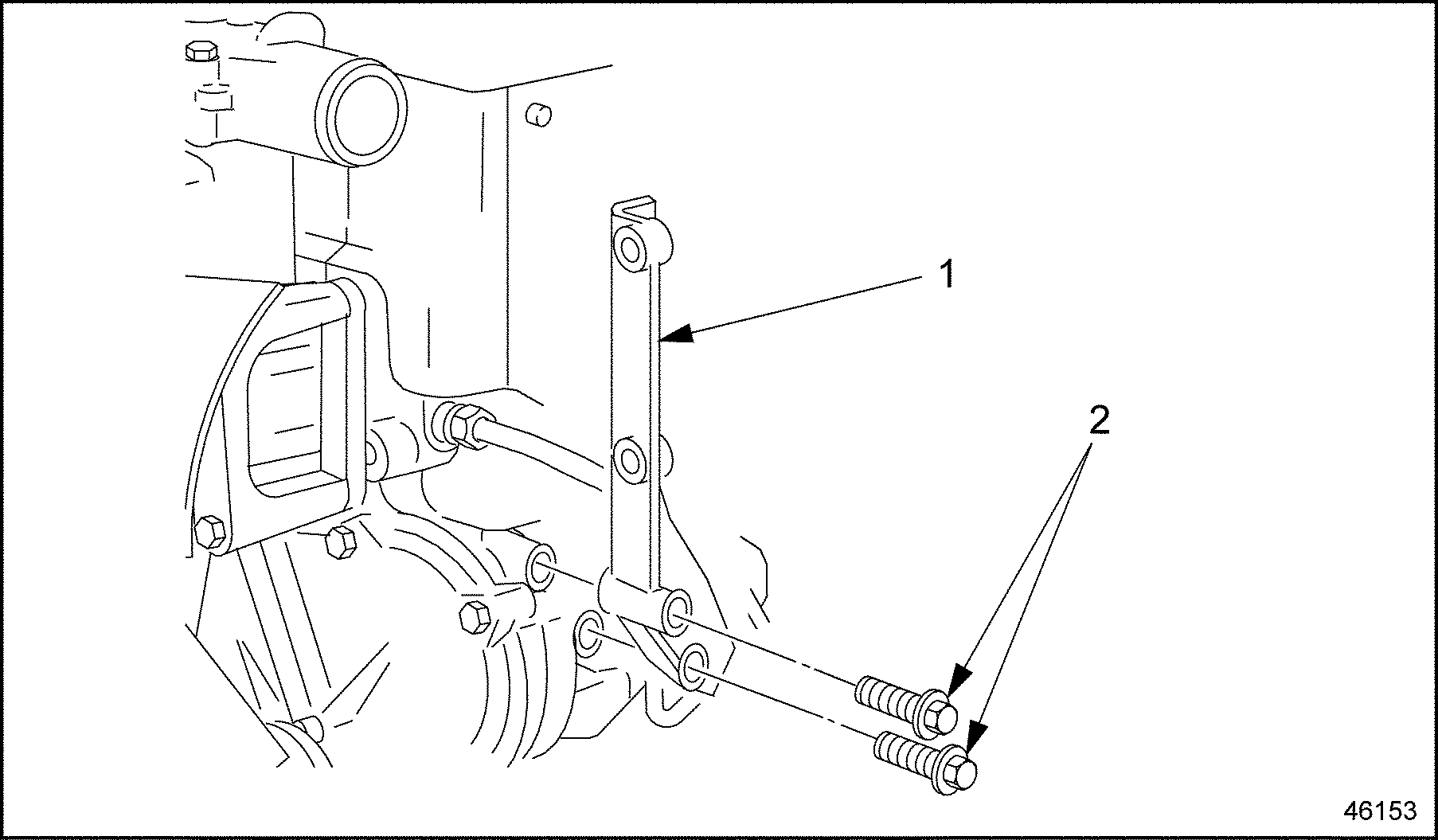 1

2

46153