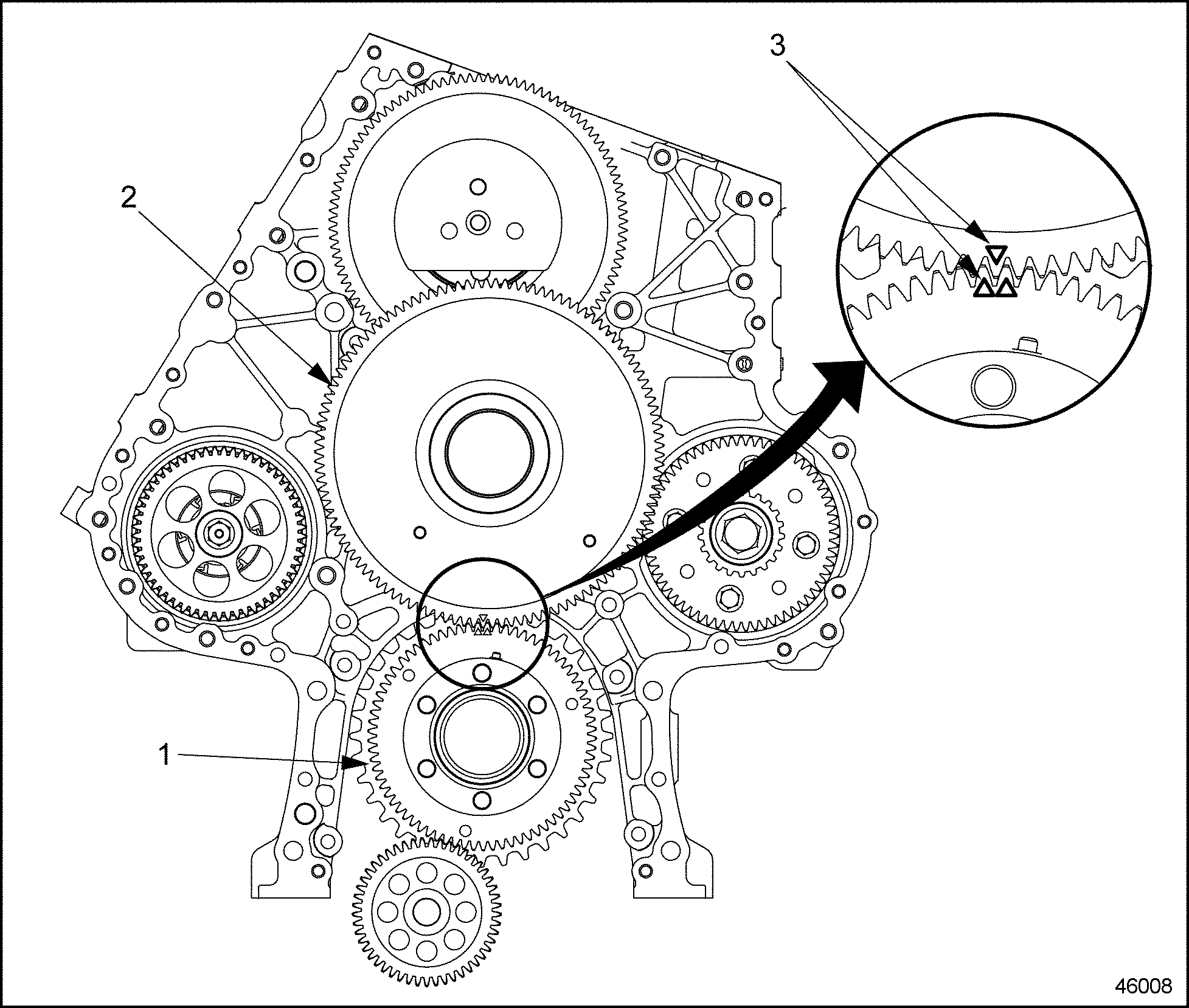 3
2
1
46008