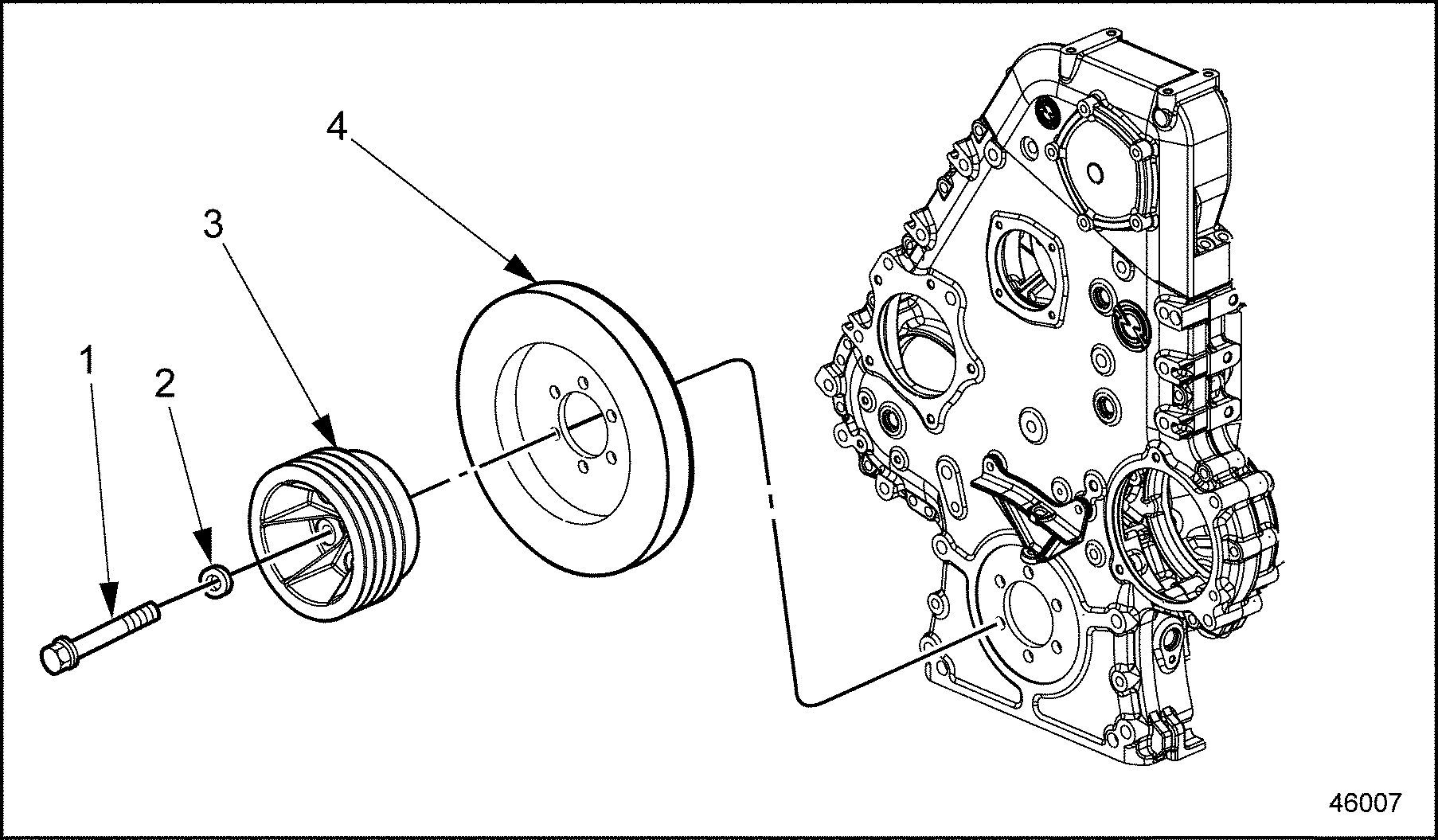 4
3
1
2
46007