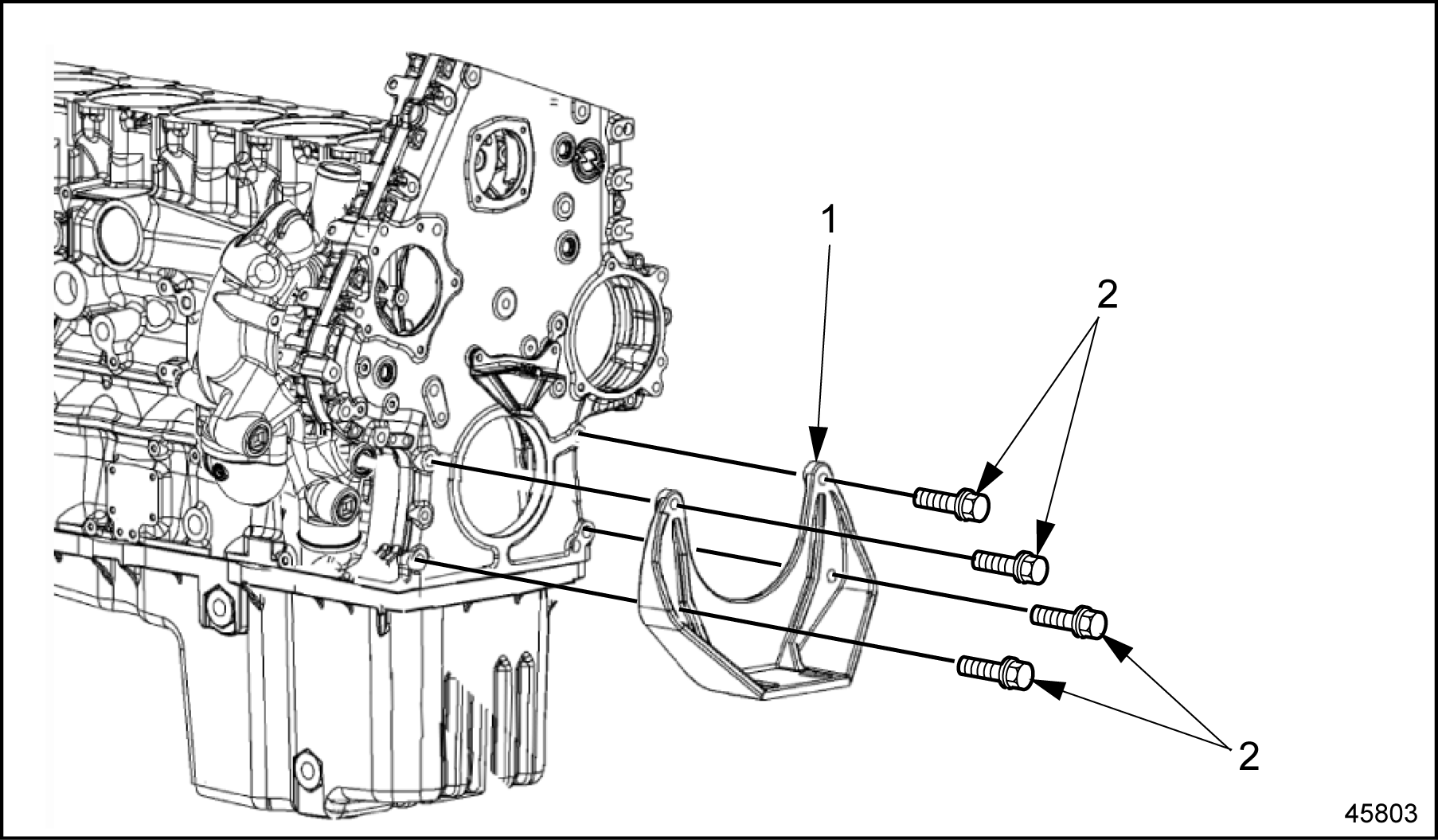 1

2

2

45803