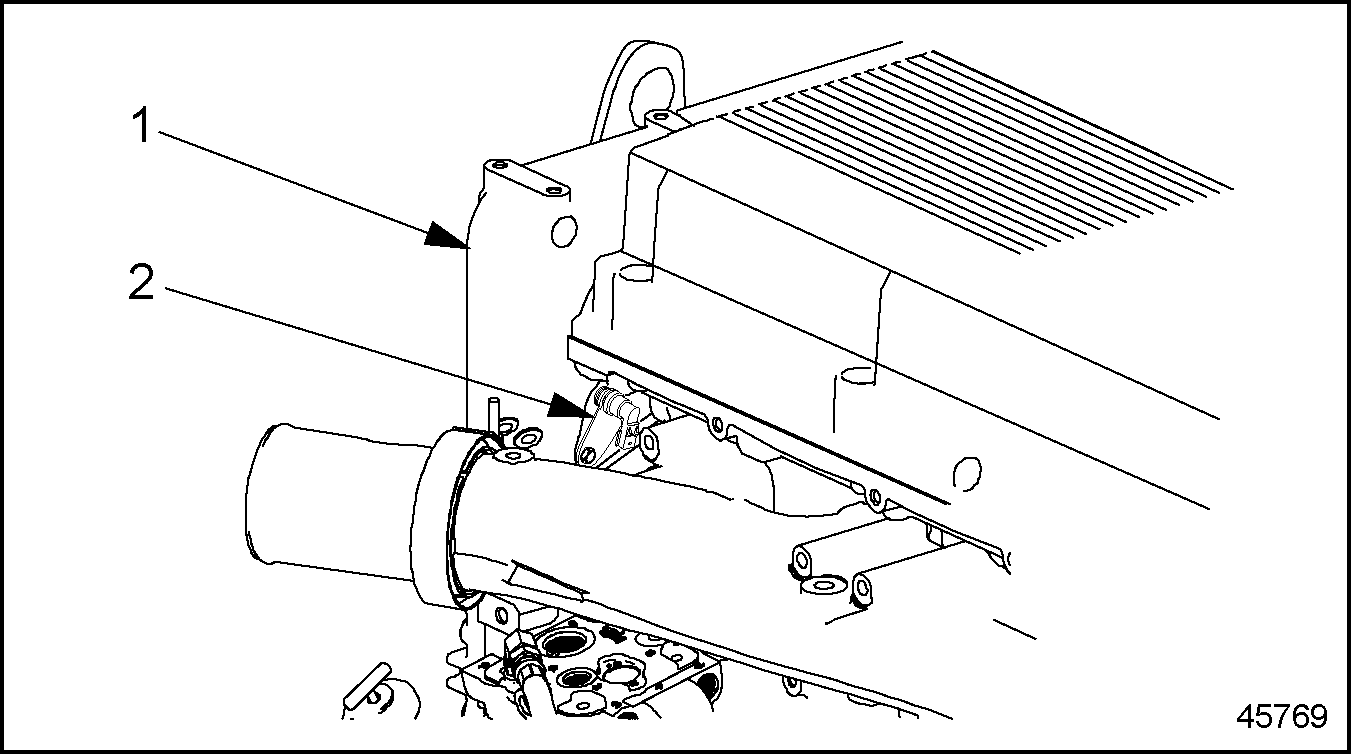 1
2
45769