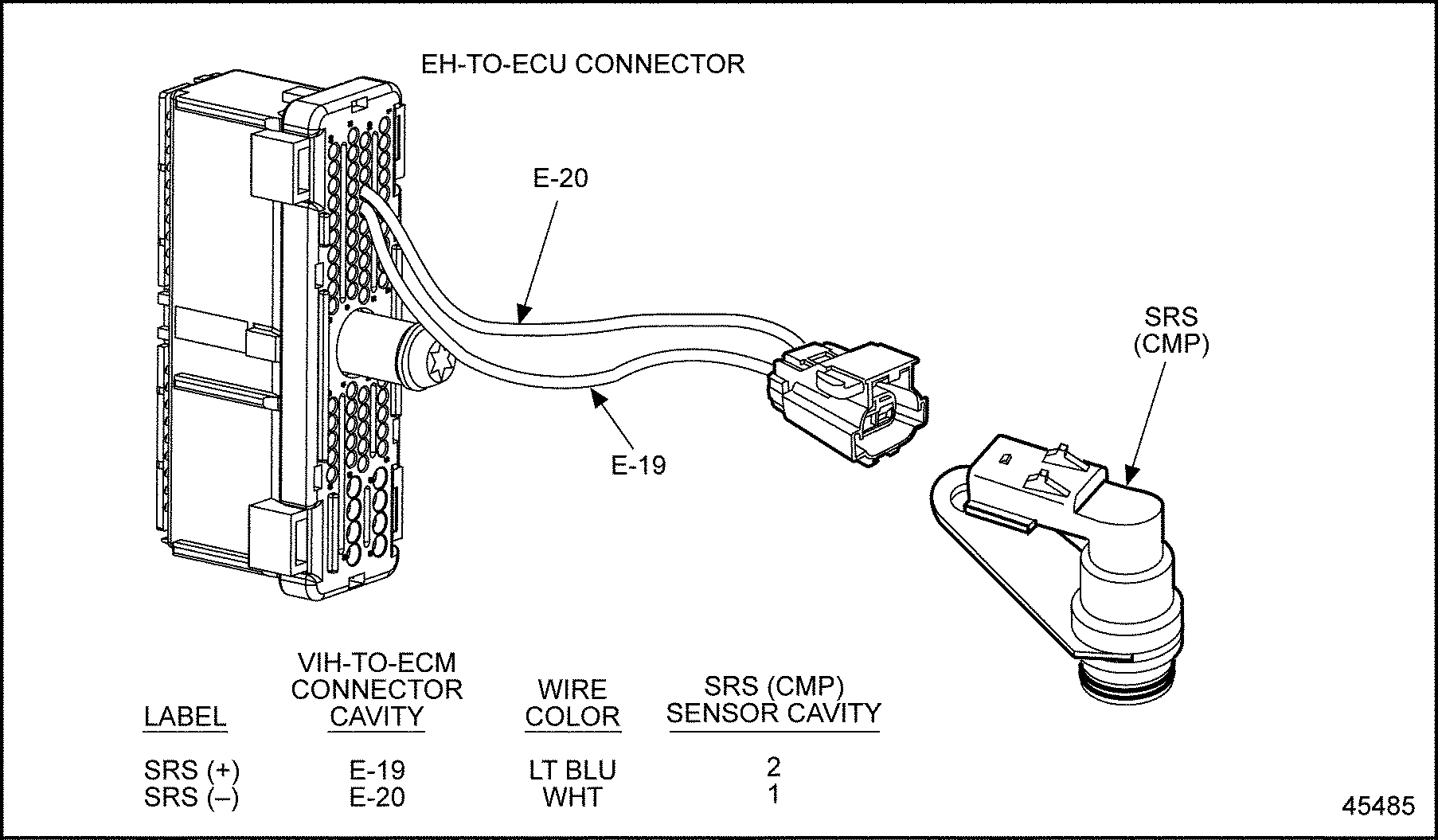 EH-TO-ECU CONNECTOR

E-20

E-19

SRS (CMP)

| LABEL | VIH-TO-ECM CONNECTOR CAVITY | WIRE COLOR | SRS (CMP) SENSOR CAVITY |
|---|---|---|---|
| SRS (+) | E-19 | LT BLU | 2 |
| SRS (–) | E-20 | WHT | 1 |

45485