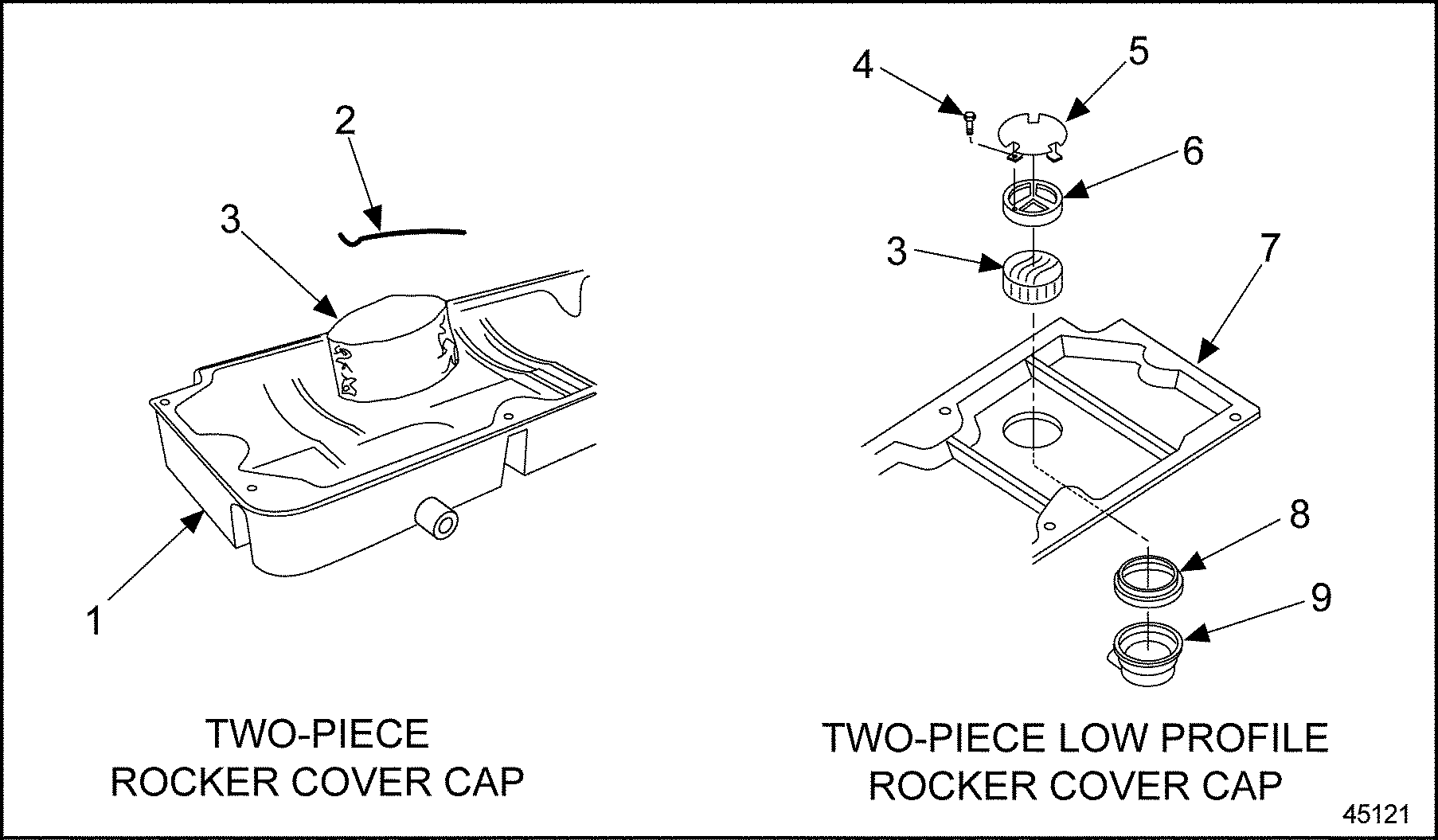 2
3
1
TWO-PIECE
ROCKER COVER CAP

4
5
6
3
7
8
9
TWO-PIECE LOW PROFILE
ROCKER COVER CAP

45121