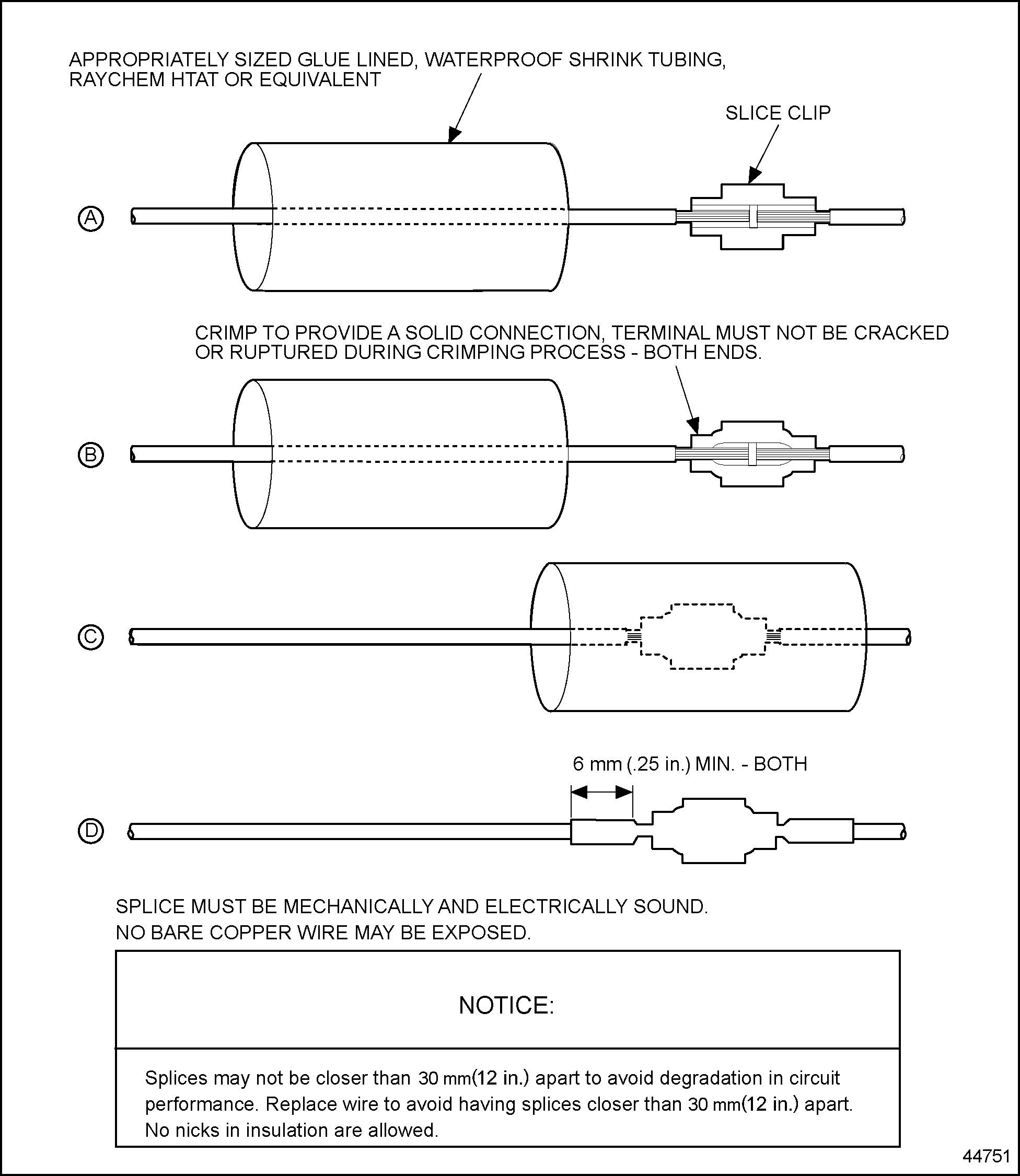 APPROPRIATELY SIZED GLUE LINED, WATERPROOF SHRINK TUBING, RAYCHEM HTAT OR EQUIVALENT

SLICE CLIP

A

CRIMP TO PROVIDE A SOLID CONNECTION, TERMINAL MUST NOT BE CRACKED OR RUPTURED DURING CRIMPING PROCESS - BOTH ENDS.

B

C

6 mm (.25 in.) MIN. - BOTH

D

SPLICE MUST BE MECHANICALLY AND ELECTRICALLY SOUND.
NO BARE COPPER WIRE MAY BE EXPOSED.

NOTICE:

Splices may not be closer than 30 mm(12 in.) apart to avoid degradation in circuit performance. Replace wire to avoid having splices closer than 30 mm(12 in.) apart. No nicks in insulation are allowed.

44751