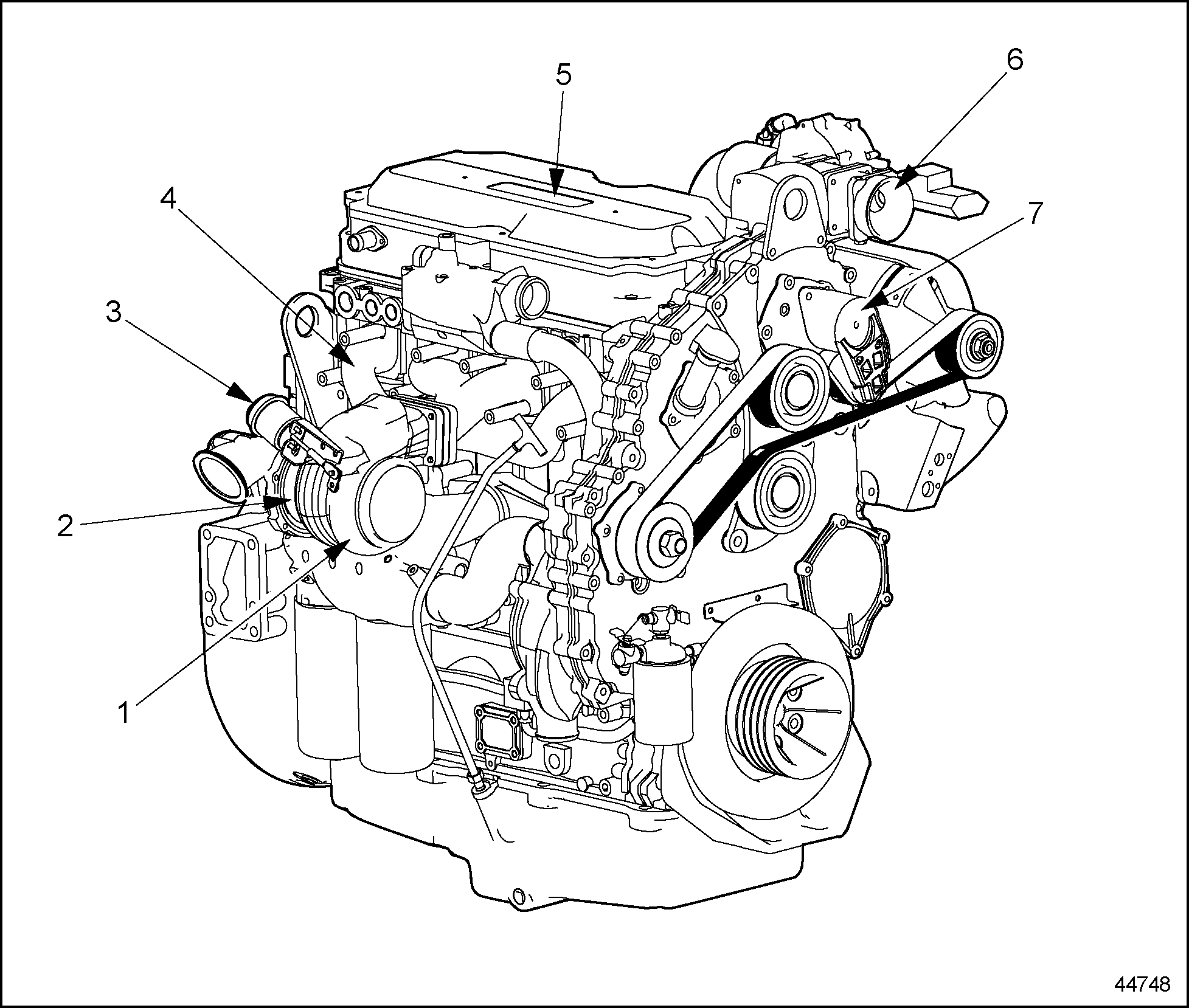 5
6
4
7
3
2
1
44748