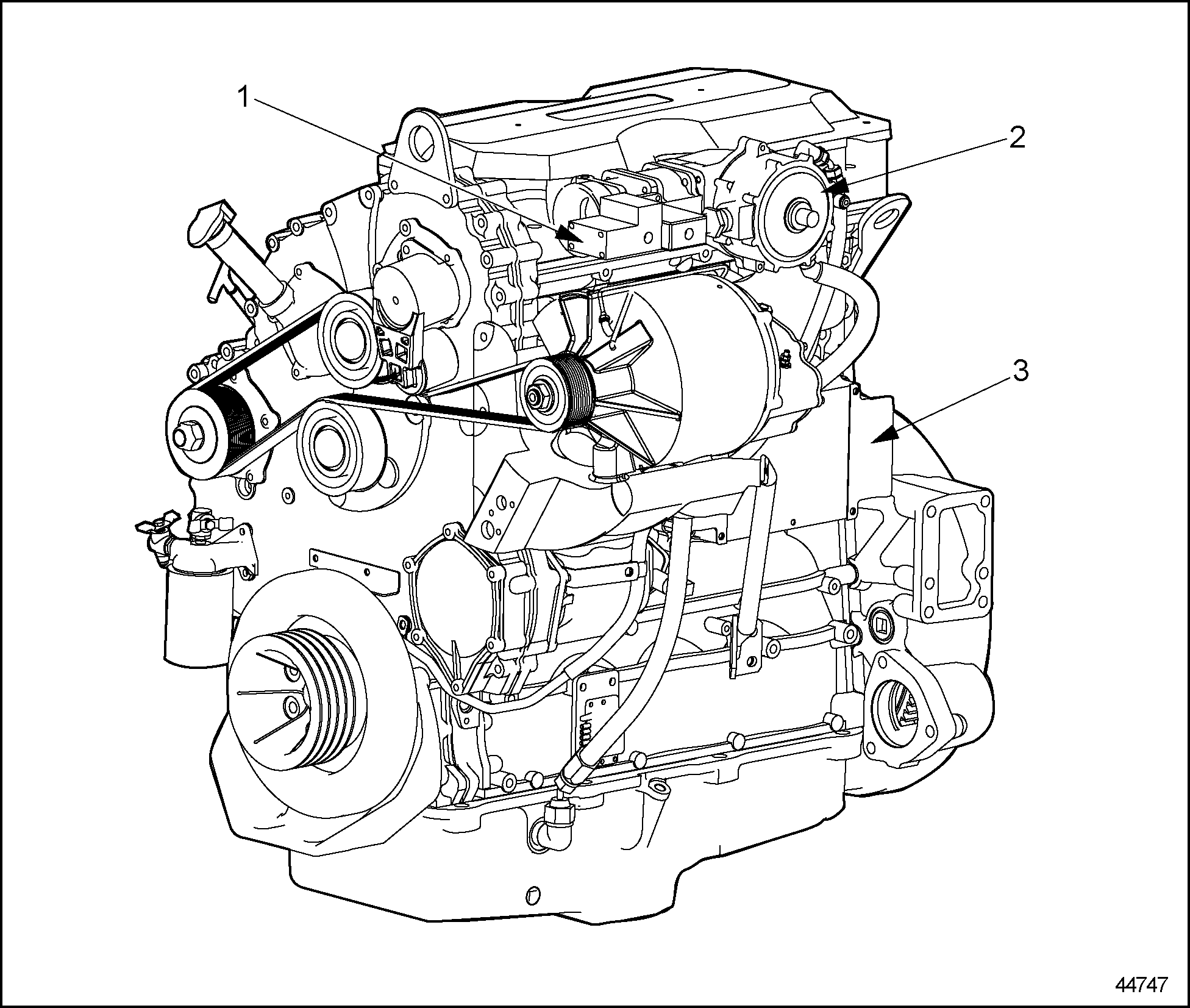 1
2
3
44747