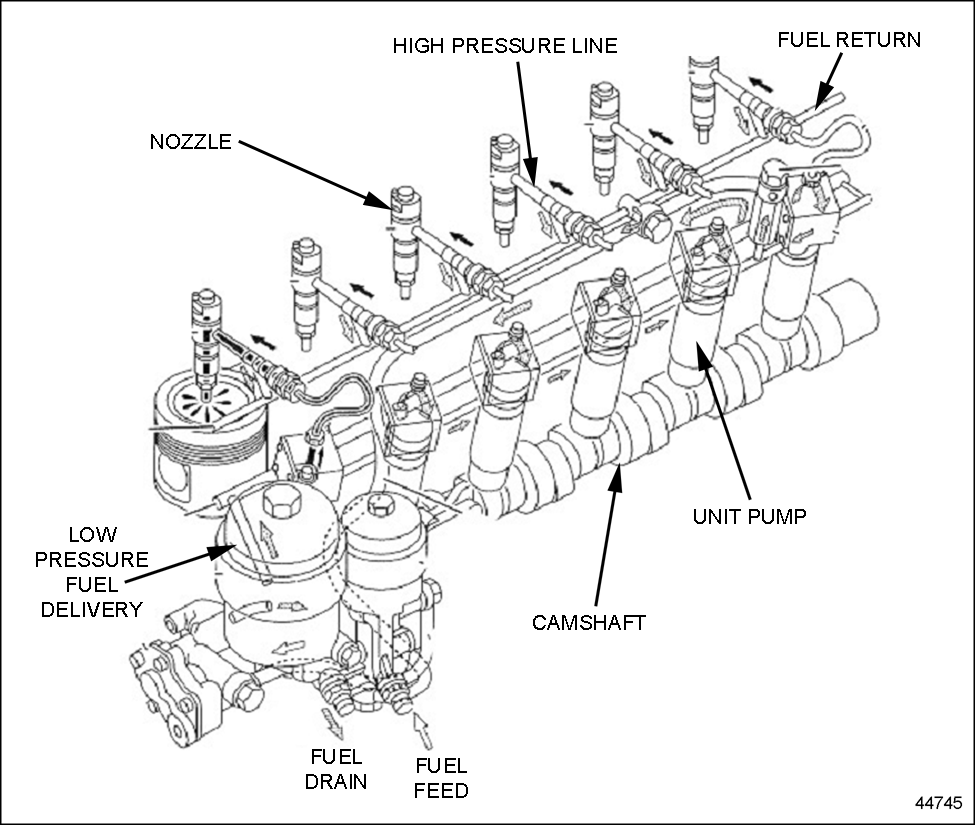 HIGH PRESSURE LINE

FUEL RETURN

NOZZLE

LOW PRESSURE FUEL DELIVERY

UNIT PUMP

CAMSHAFT

FUEL DRAIN

FUEL FEED

44745