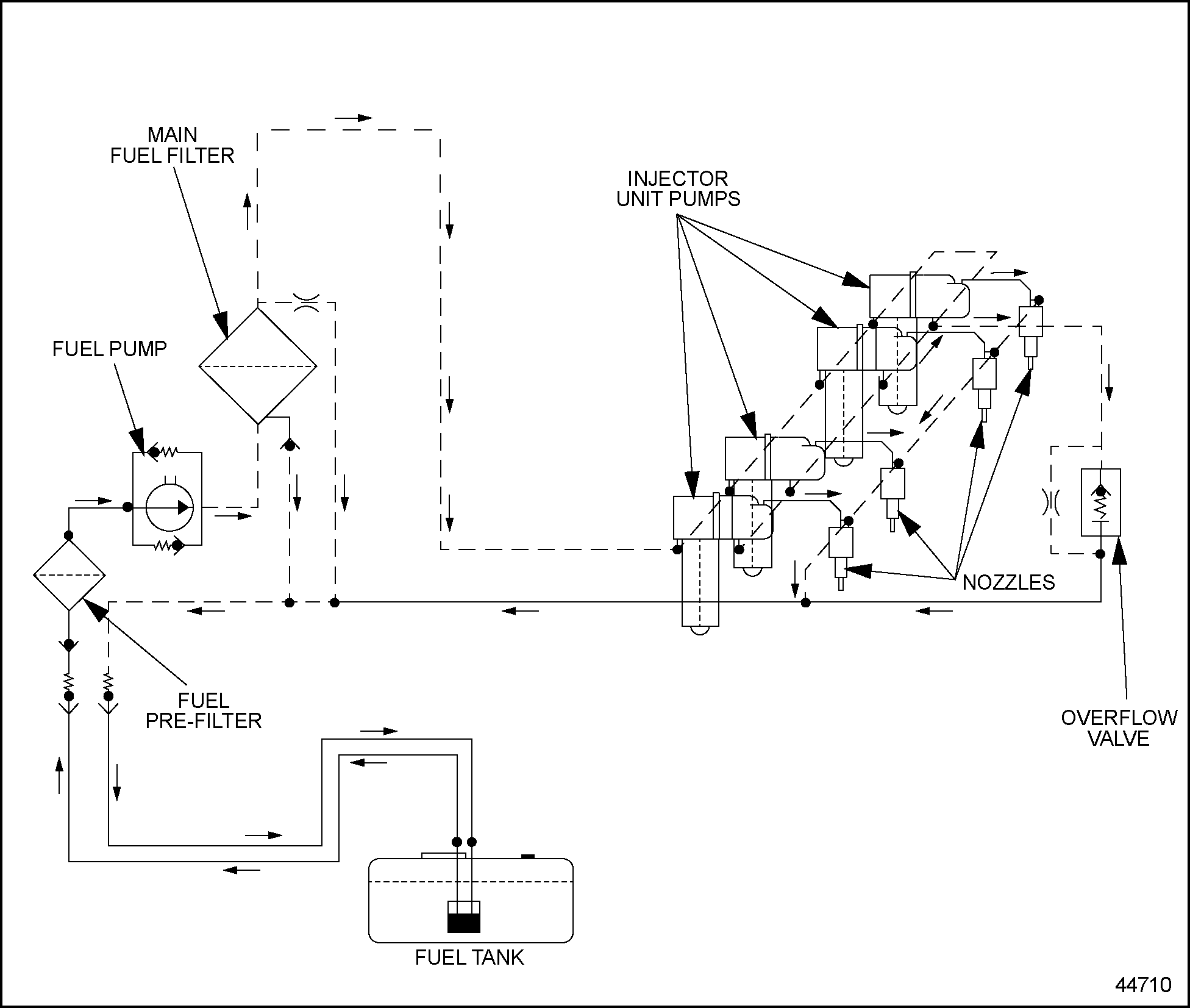 MAIN
FUEL FILTER

INJECTOR
UNIT PUMPS

FUEL PUMP

NOZZLES

FUEL
PRE-FILTER

OVERFLOW
VALVE

FUEL TANK

44710