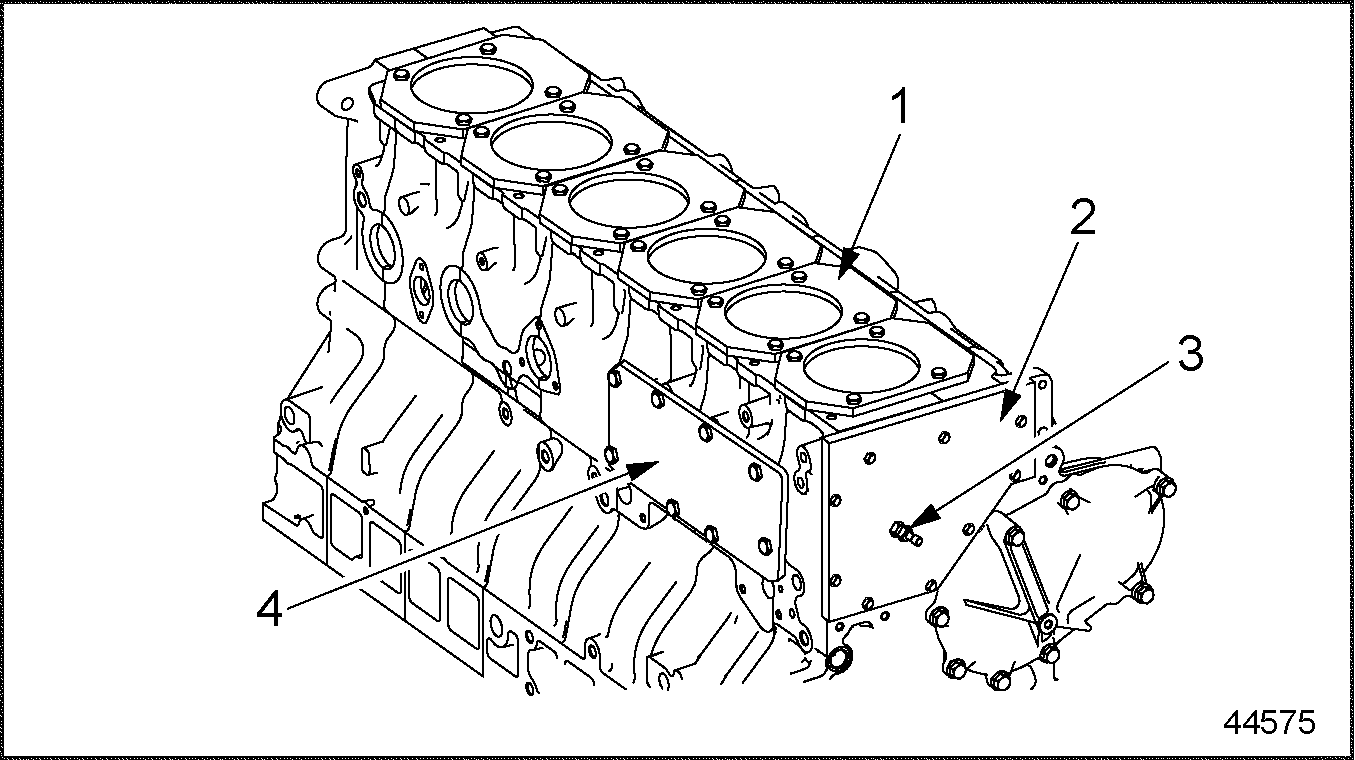 1
2
3
4
44575