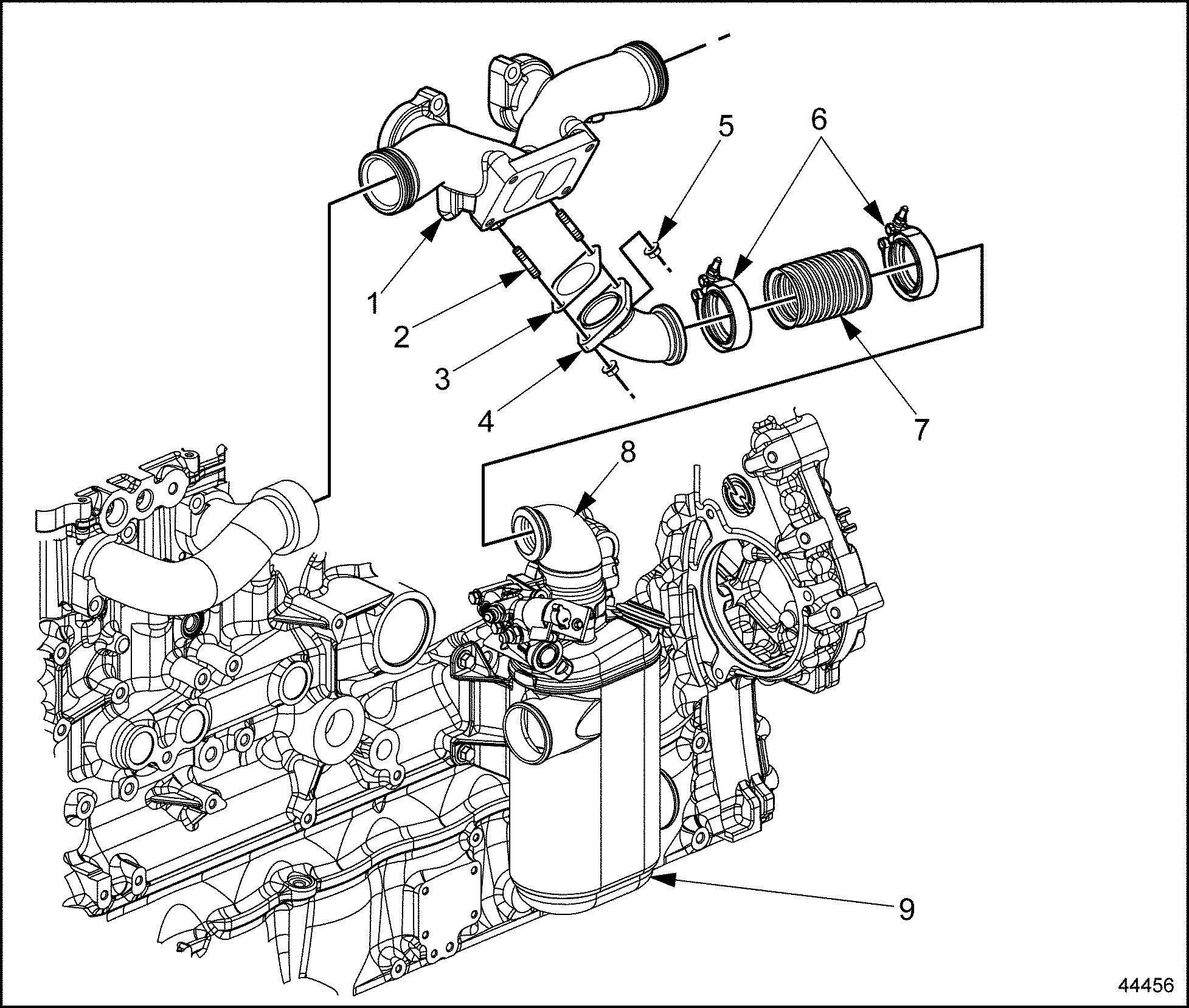 5
6
1
2
3
4
7
8
9
44456