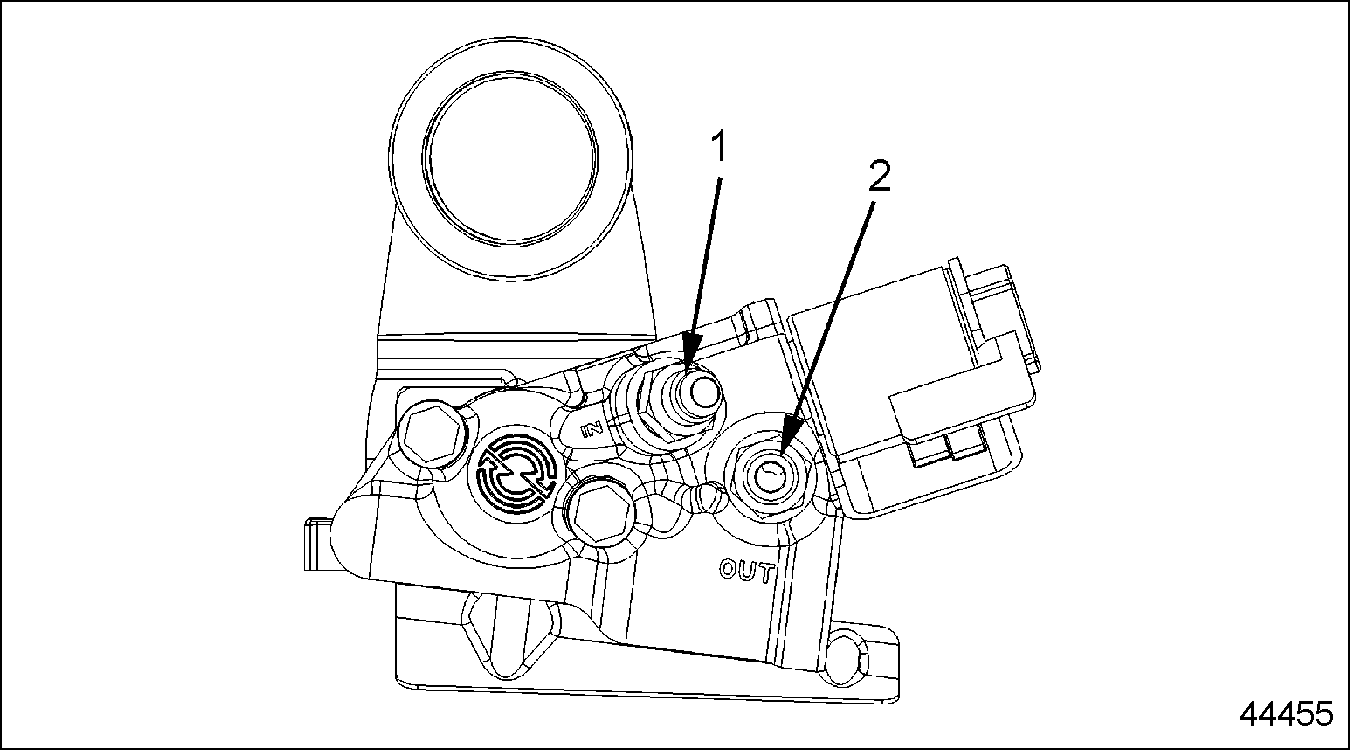 1

2

IN

OUT

44455