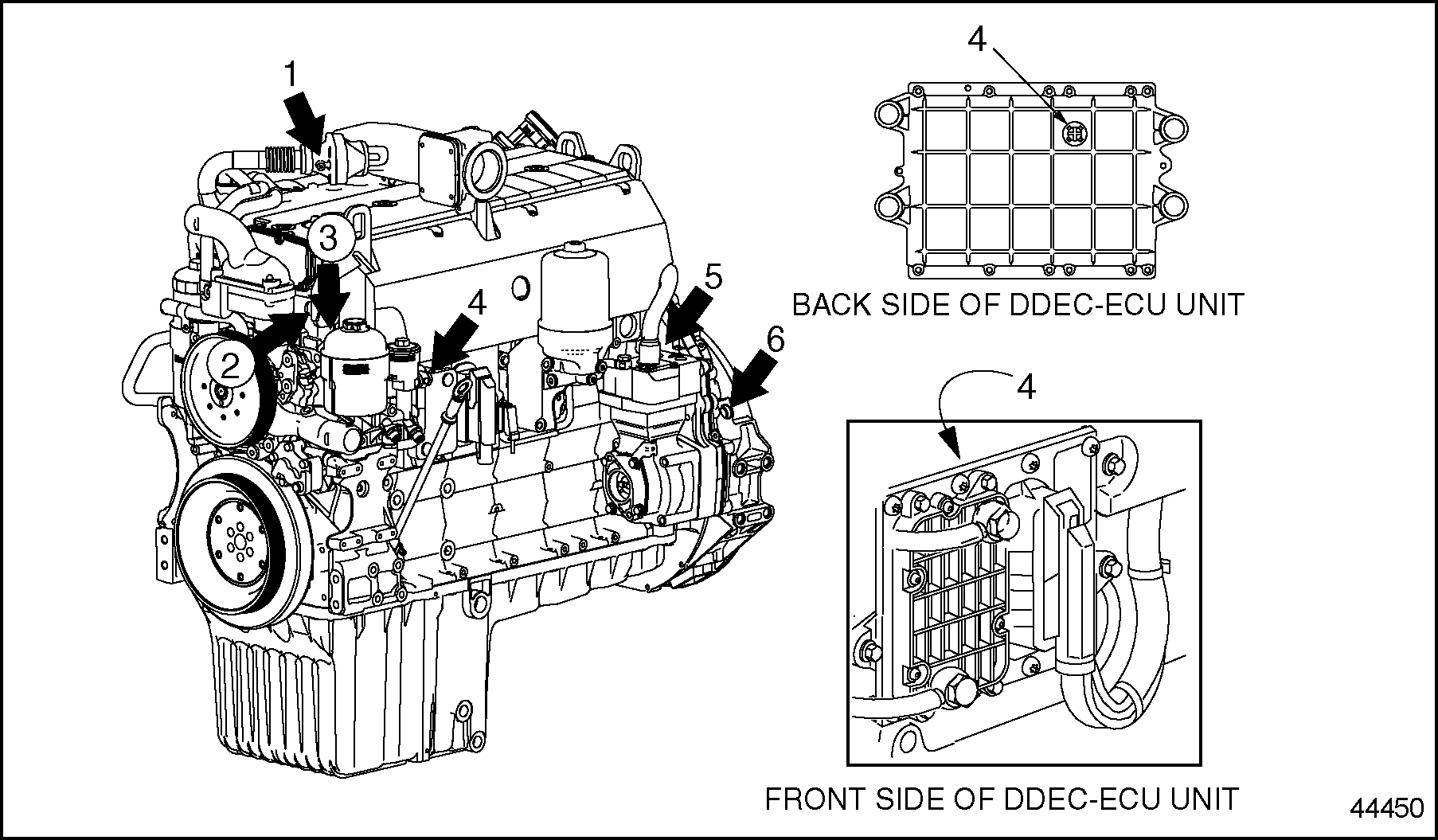 1

3

2

4

5

6

4

BACK SIDE OF DDEC-ECU UNIT

4

FRONT SIDE OF DDEC-ECU UNIT

44450