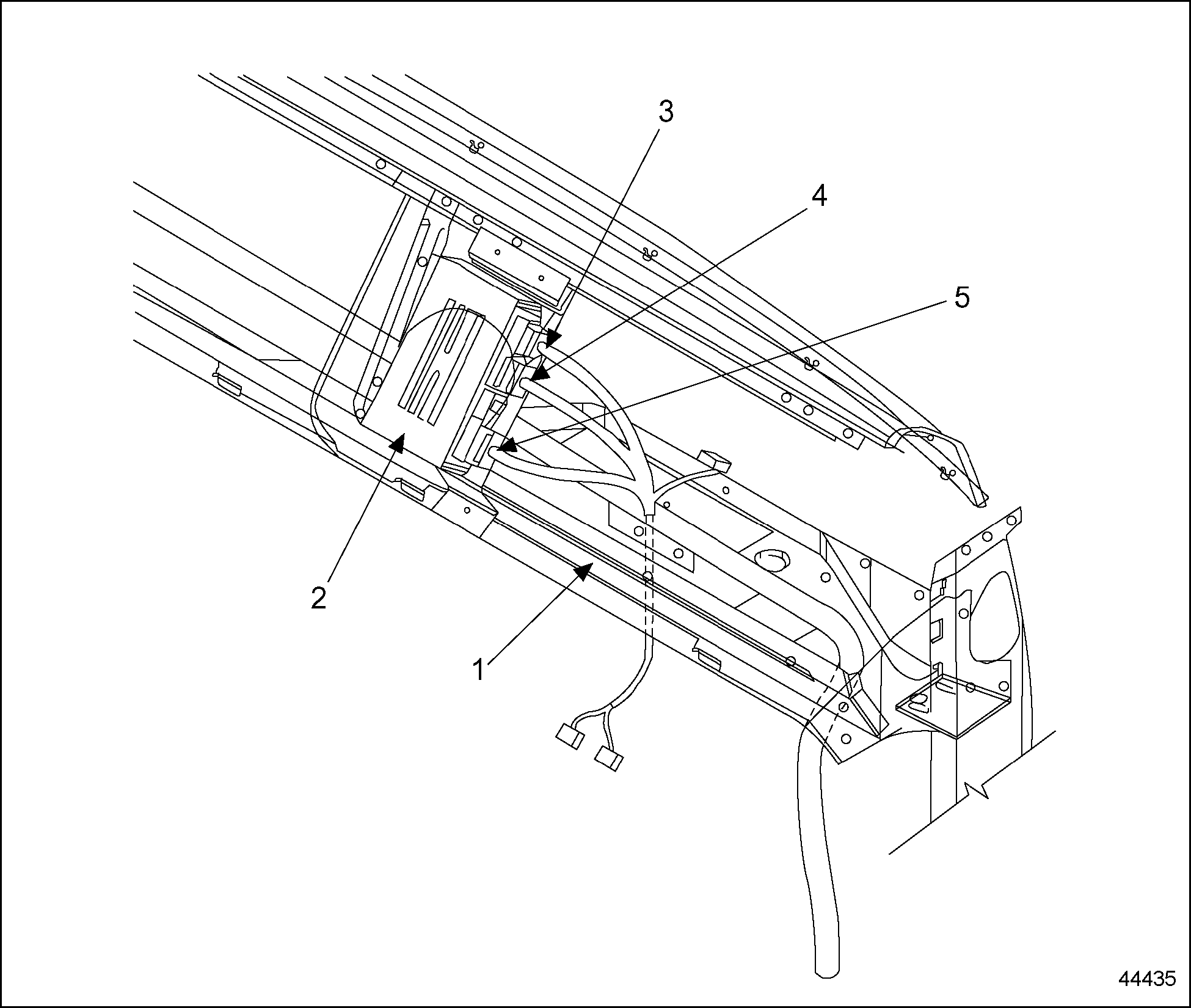 3
4
5
2
1
44435