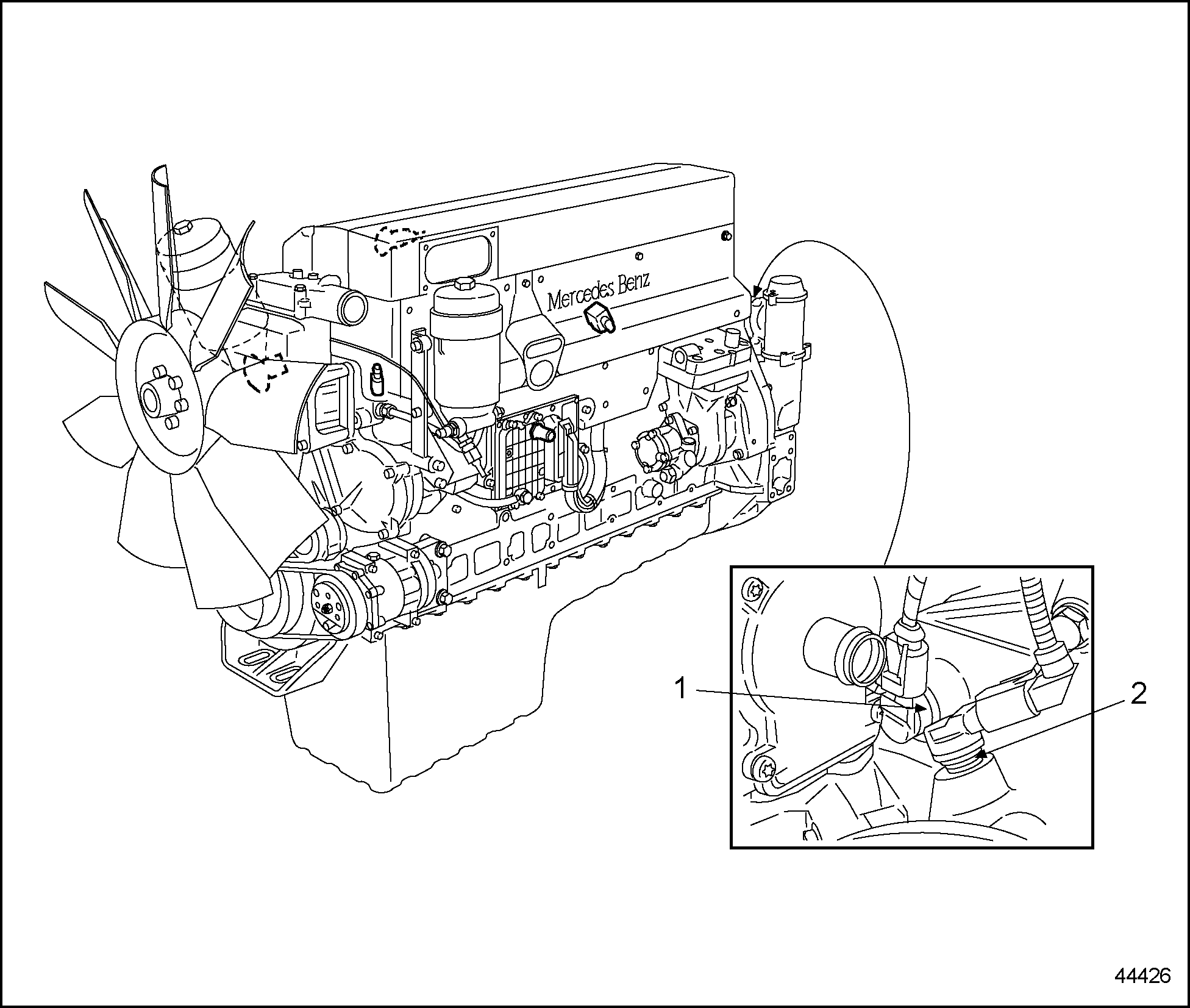 Mercedes Benz

1

2

44426