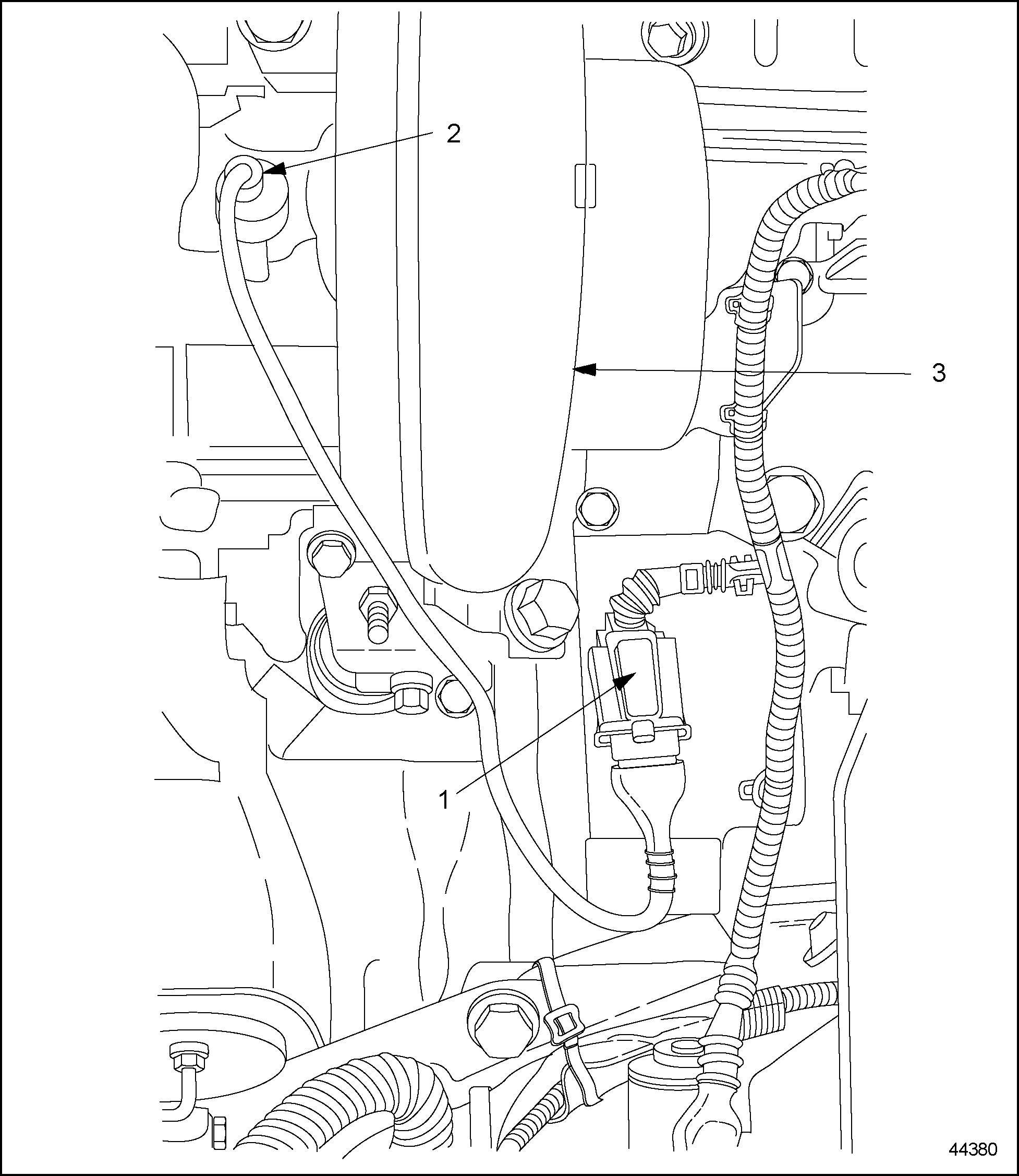 2

3

1

44380