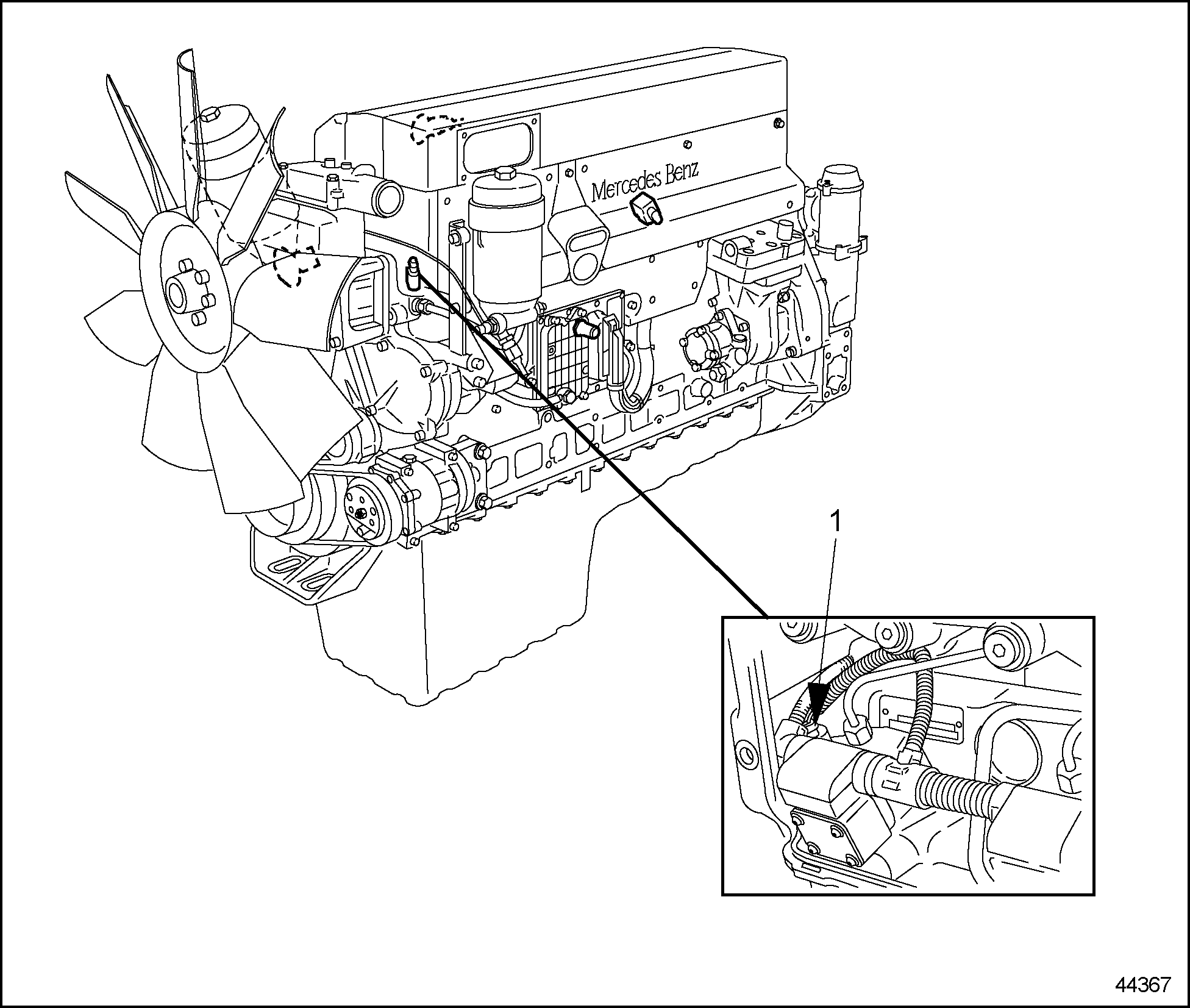 Mercedes Benz

1

44367