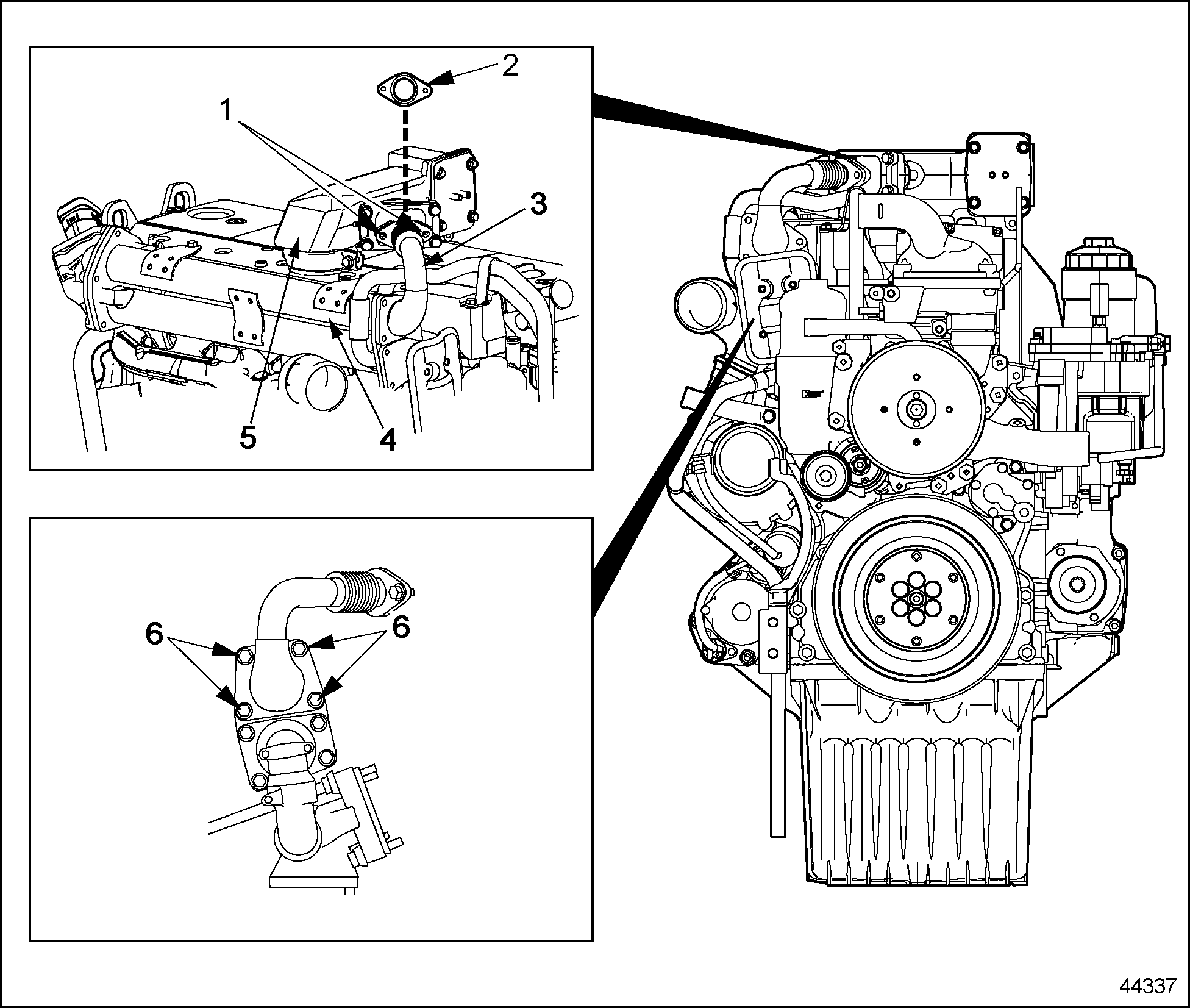 2
1
3
5
4
6
6
44337