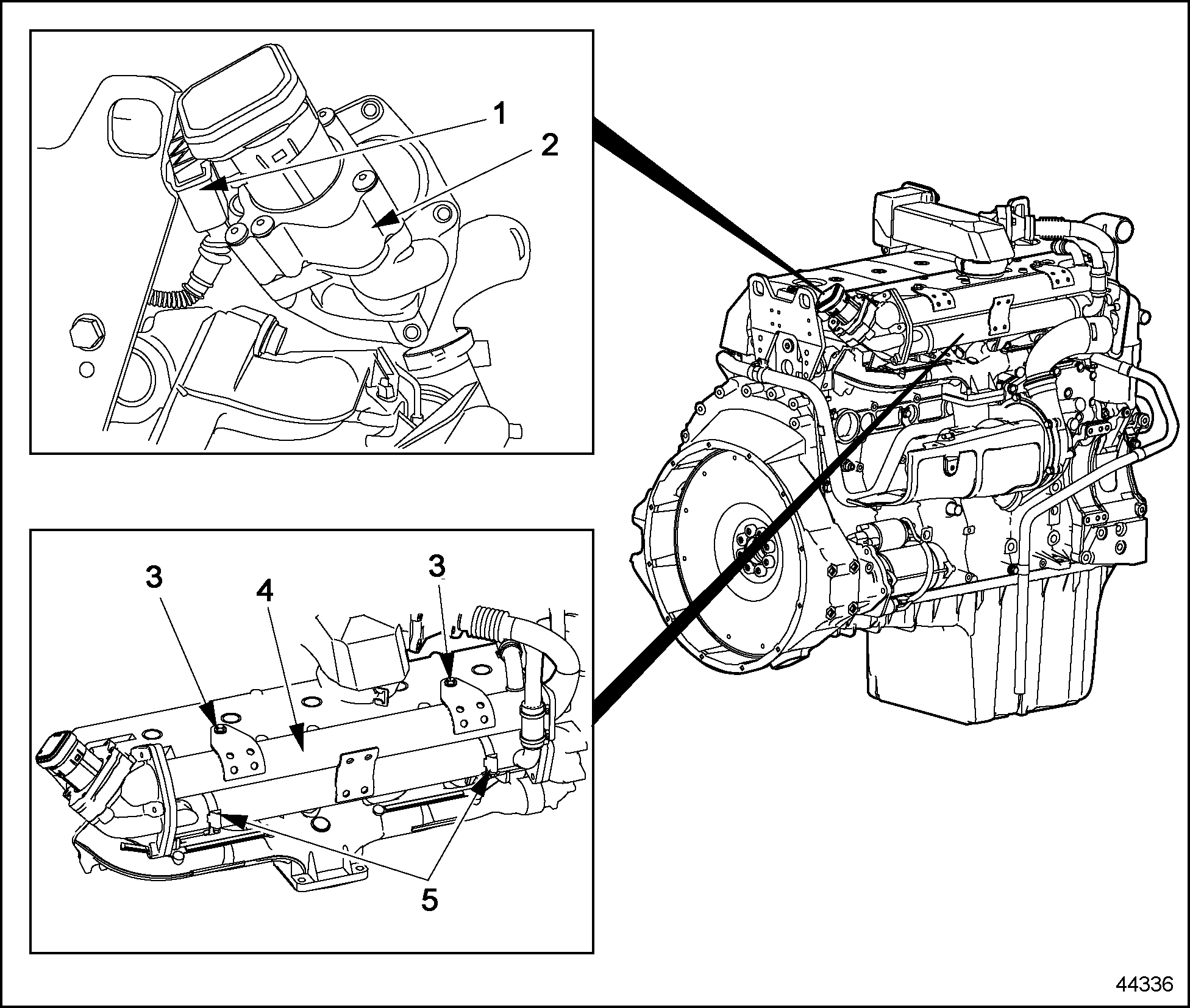 1
2
3
4
3
5
44336