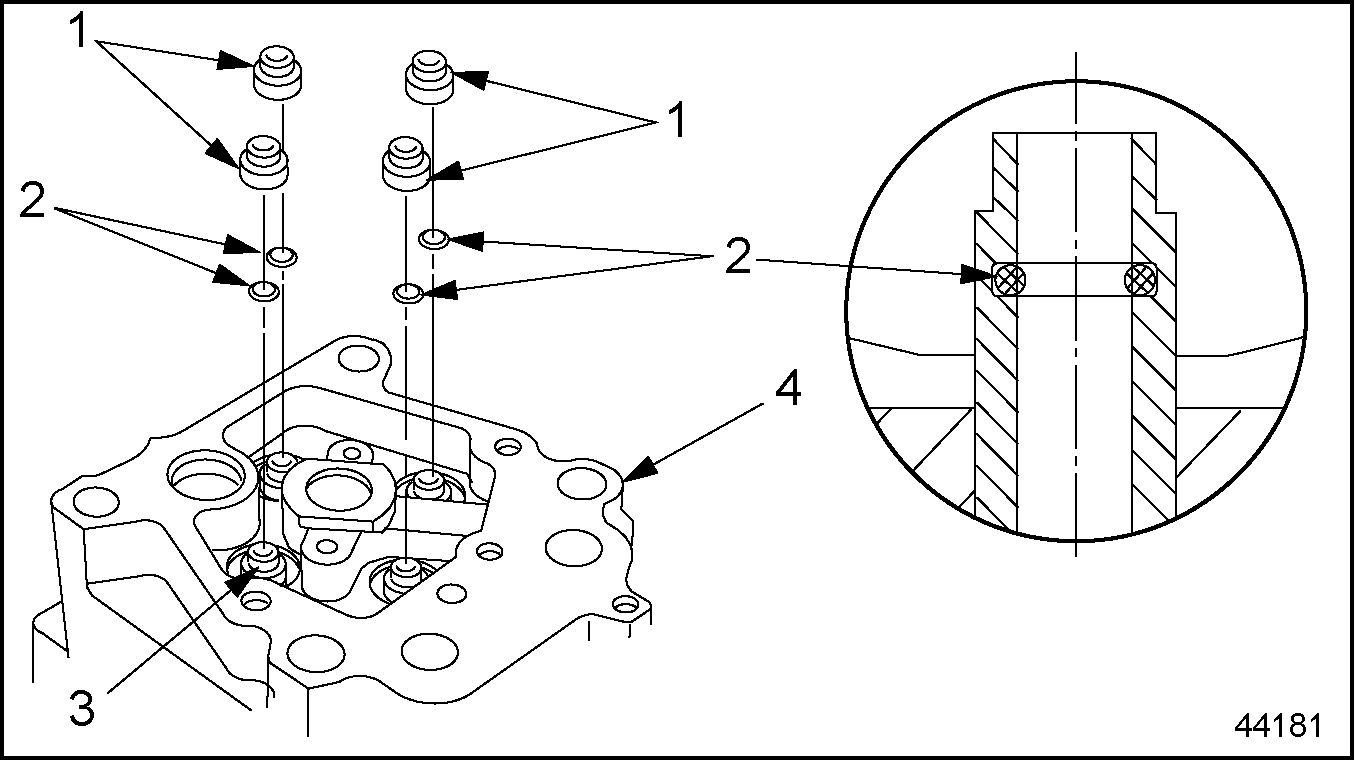 1
1
2
2
4
3
44181