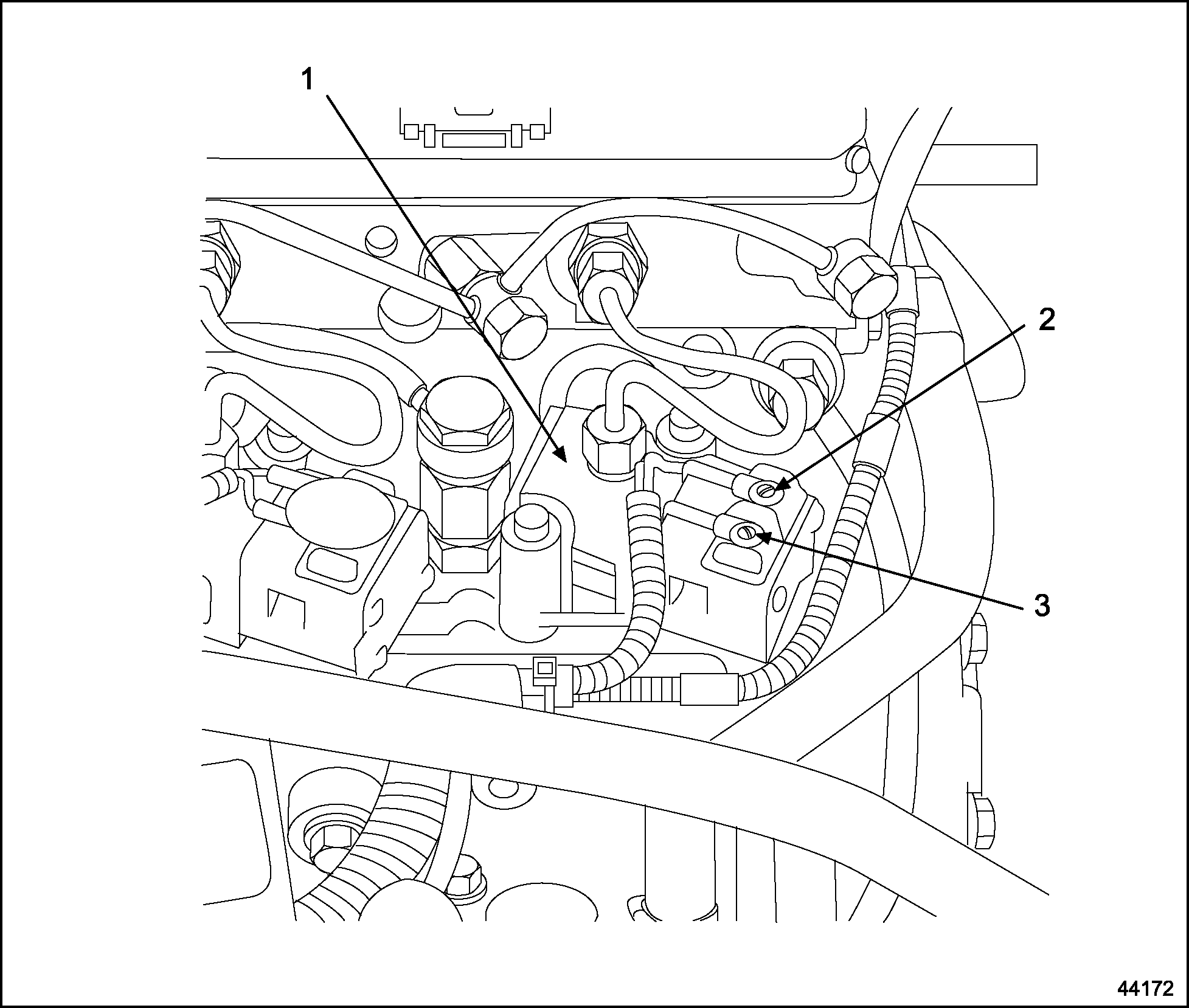 1
2
3
44172