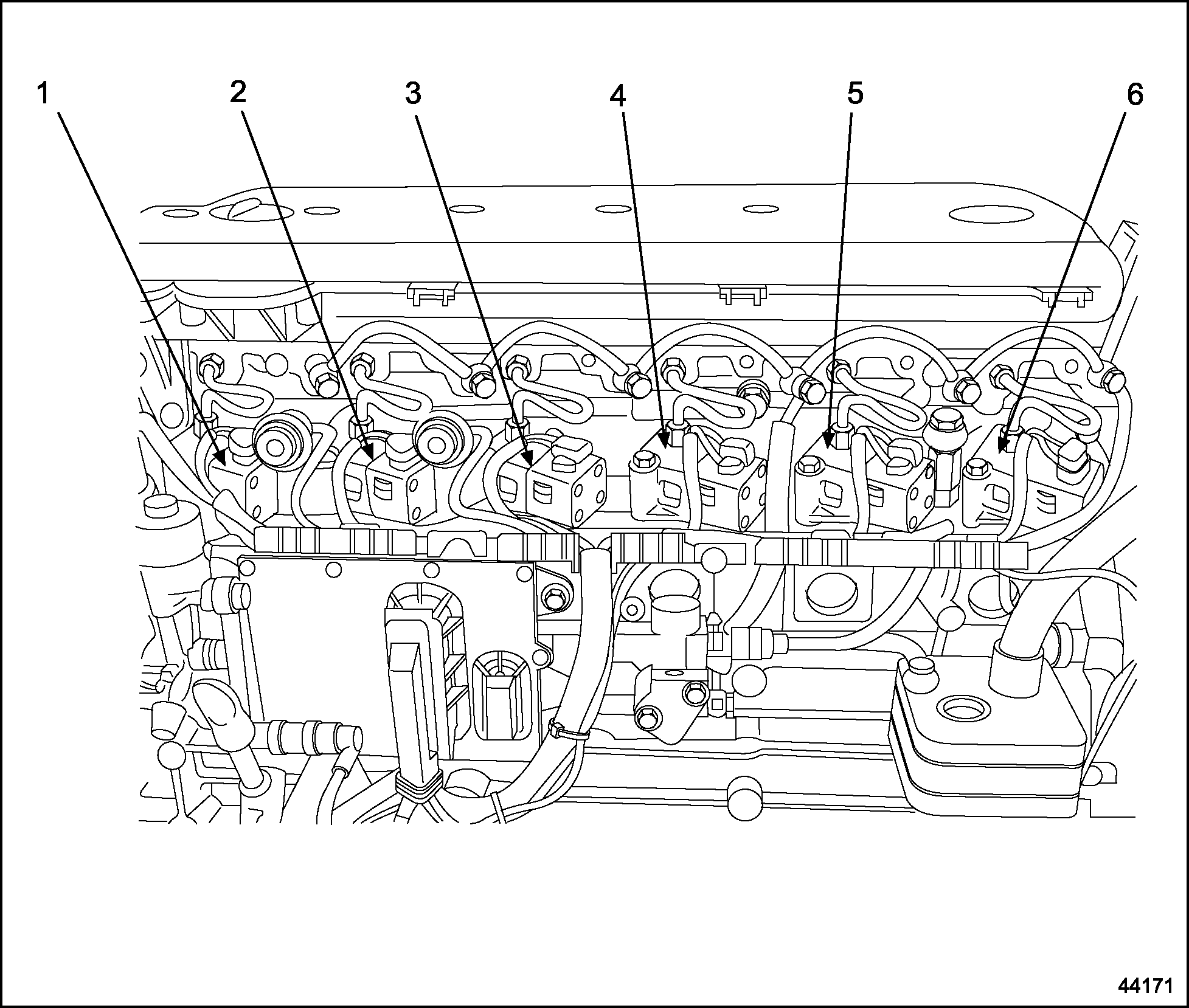 1
2
3
4
5
6
44171