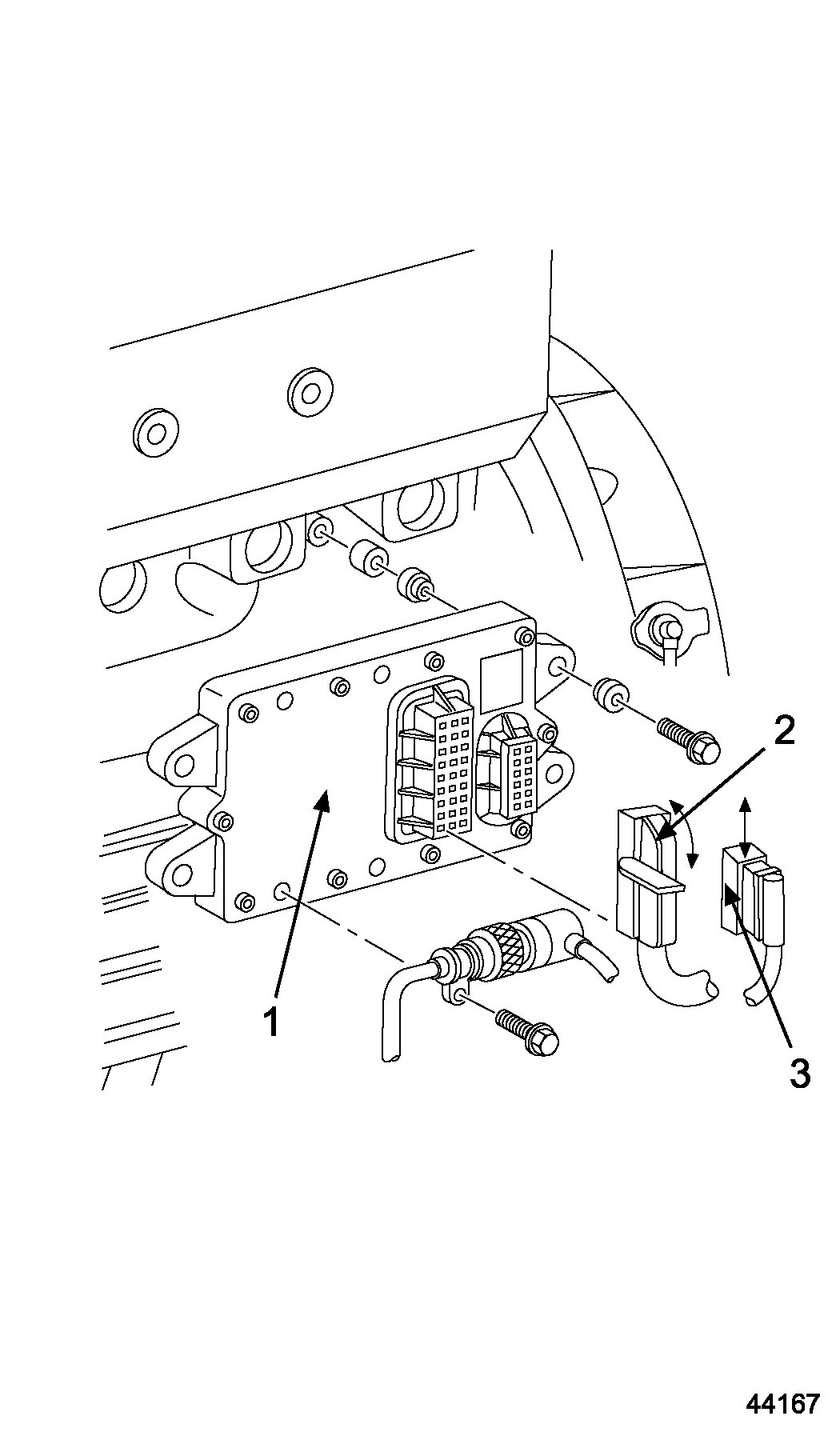 2
1
3
44167