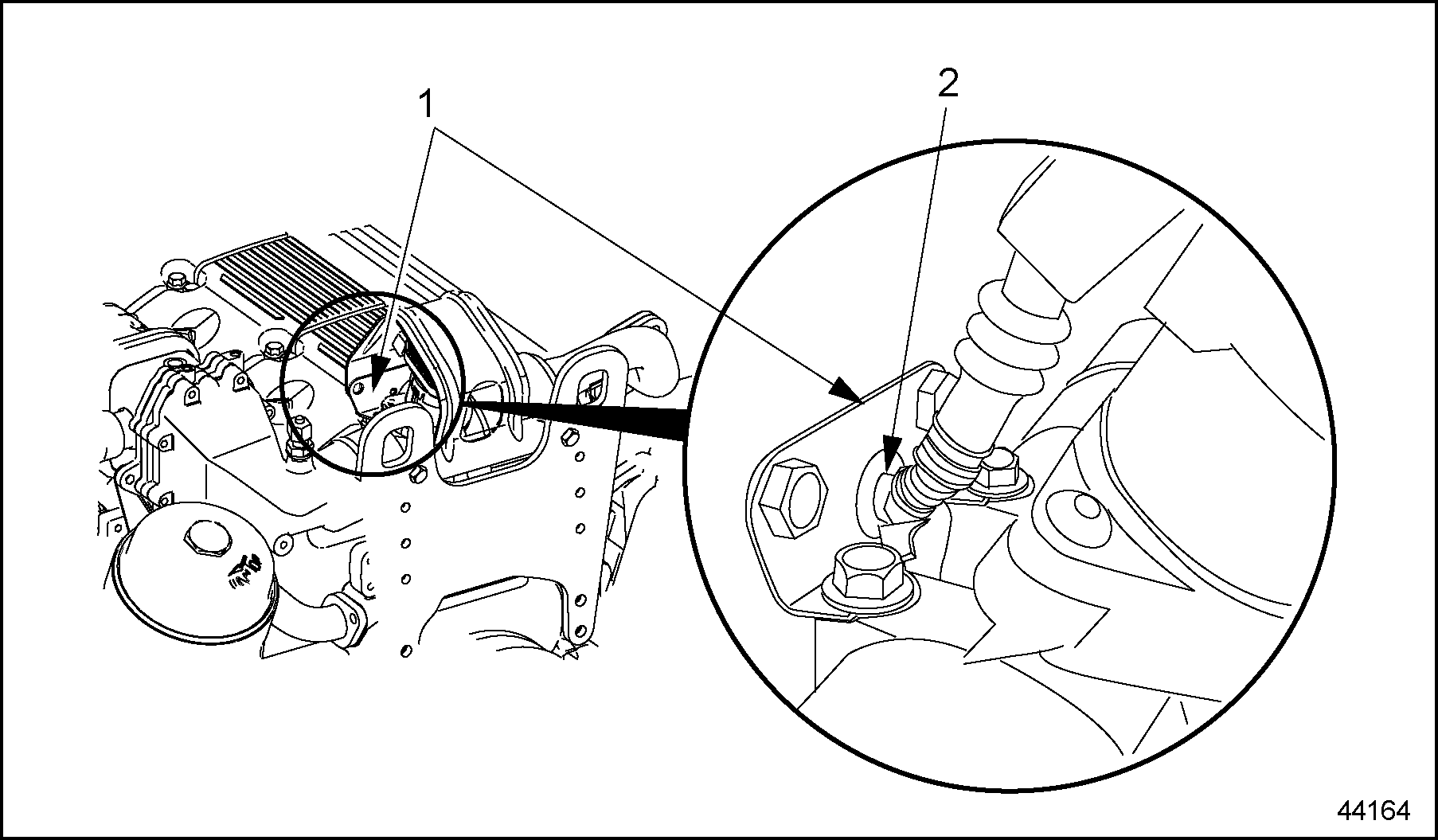 1

2

44164