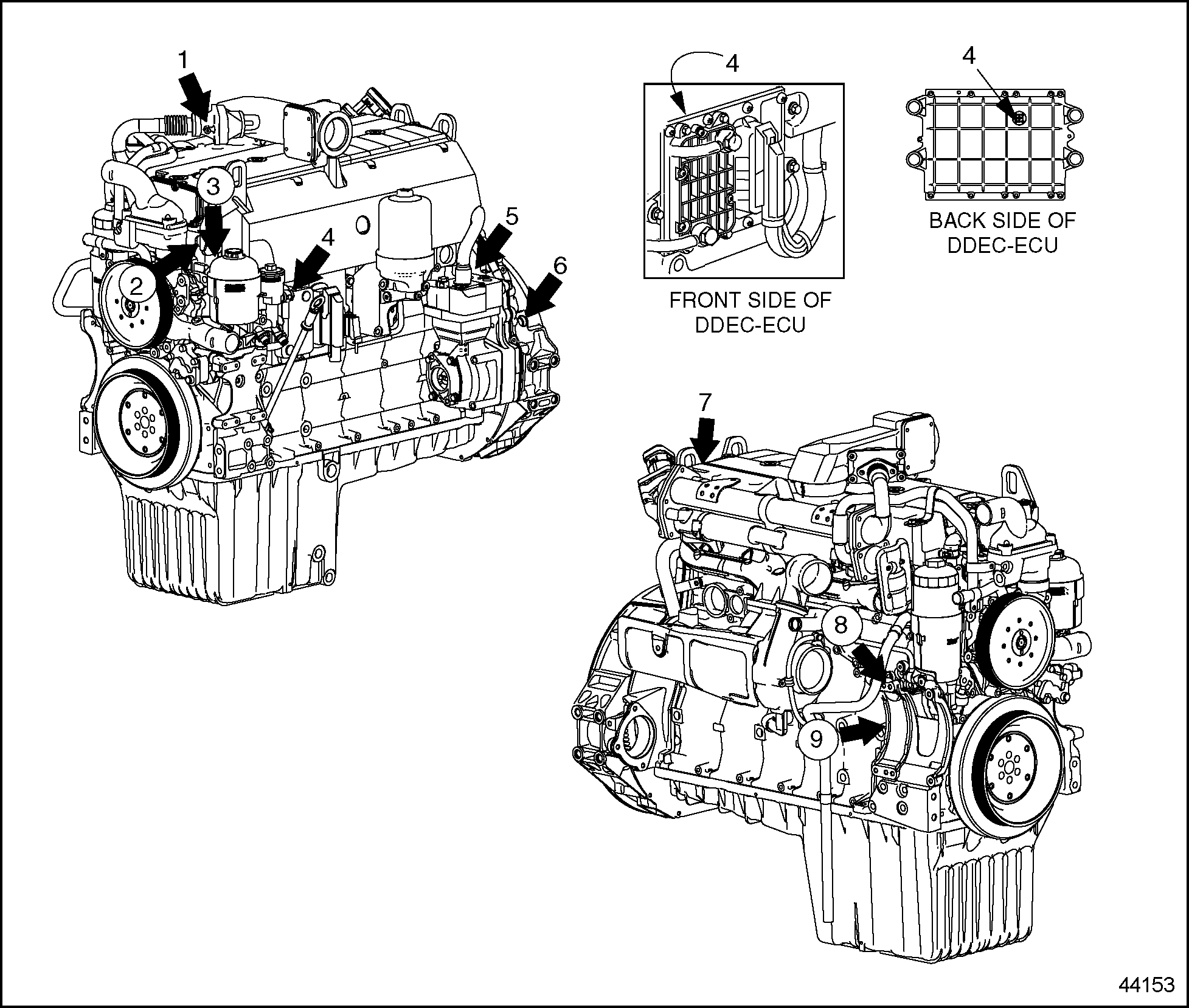 1
3
2
4
5
6
4
FRONT SIDE OF DDEC-ECU
4
BACK SIDE OF DDEC-ECU
7
8
9
44153