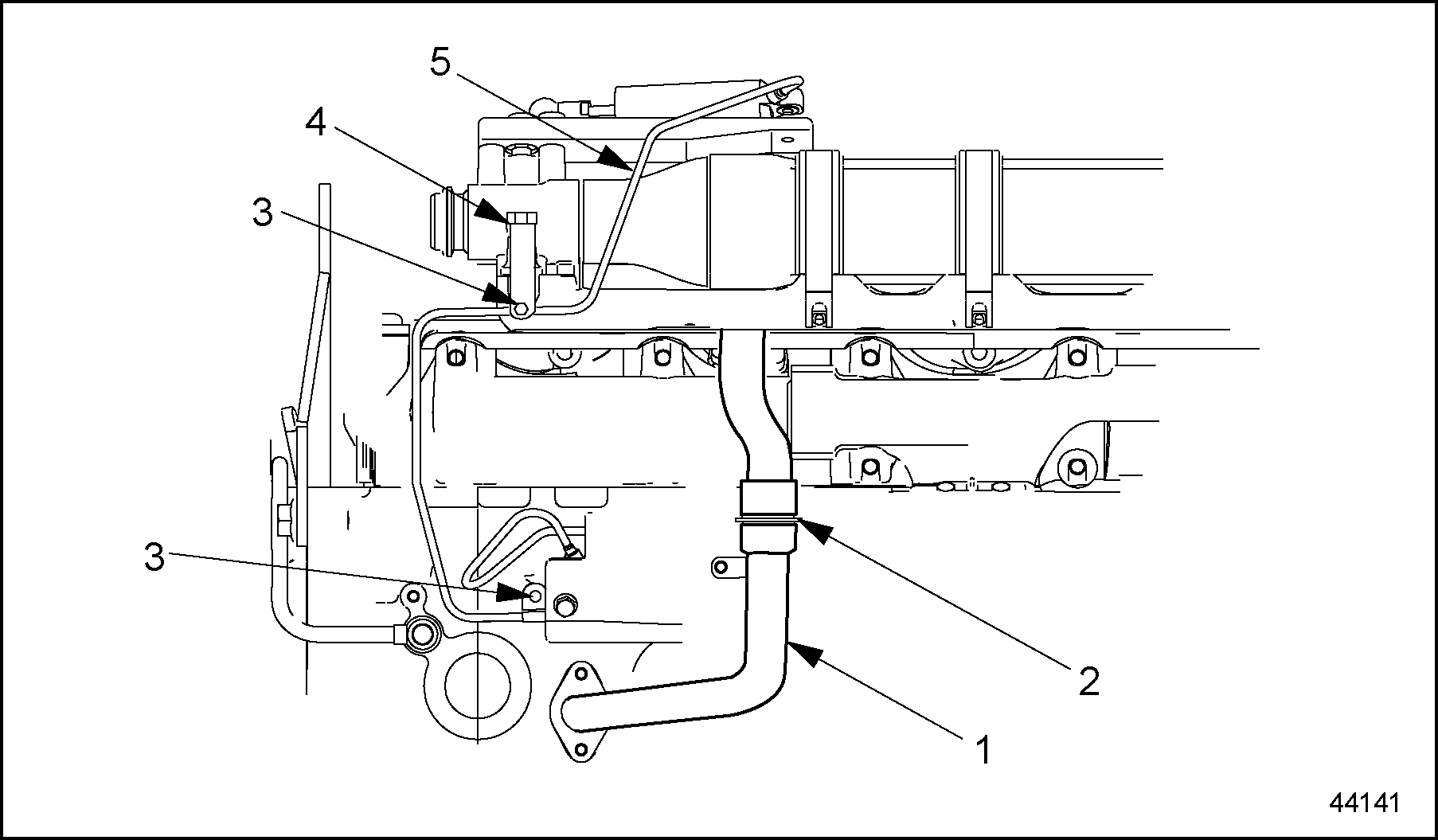 5
4
3
3
2
1
44141