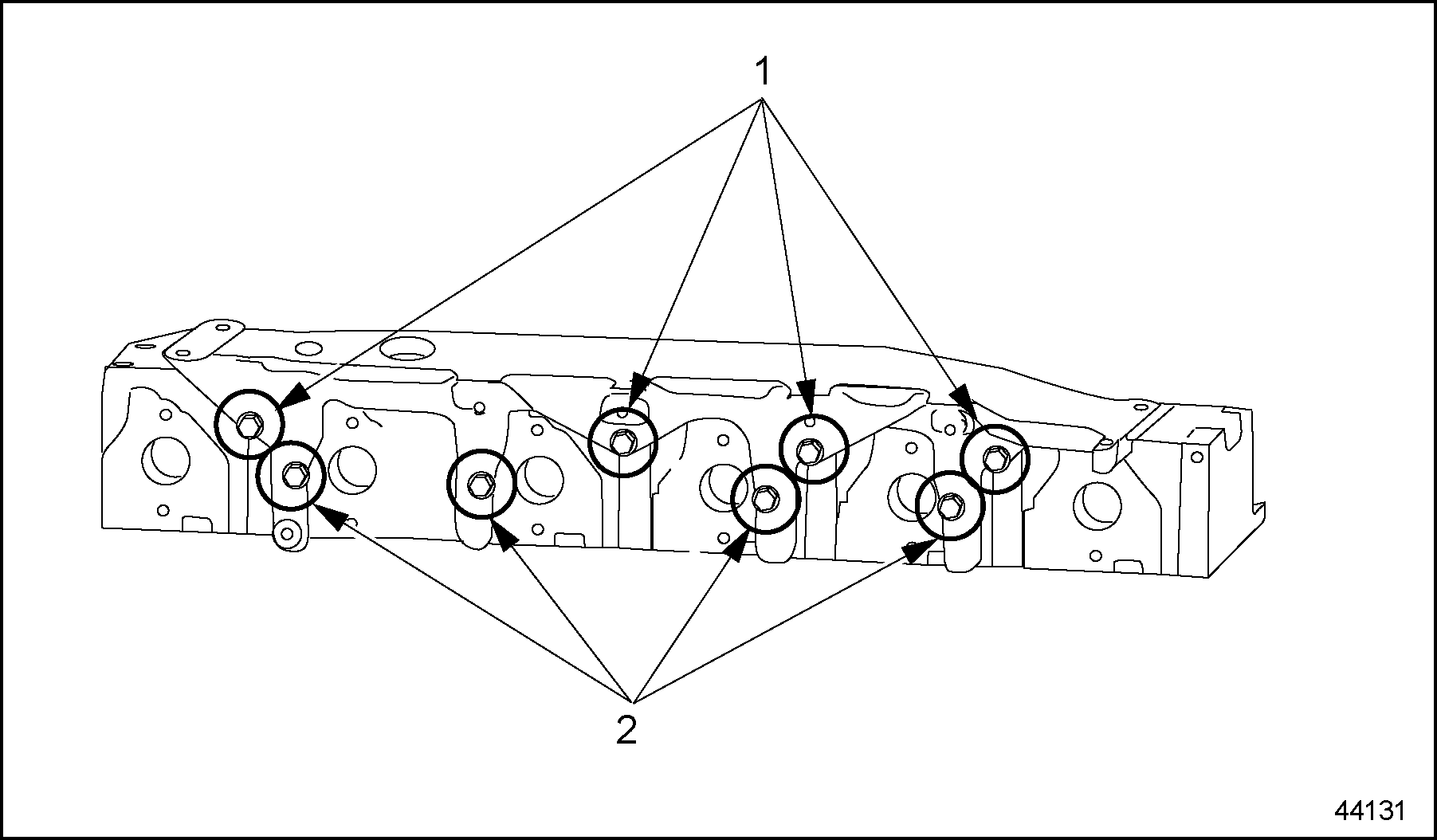 1

2

44131