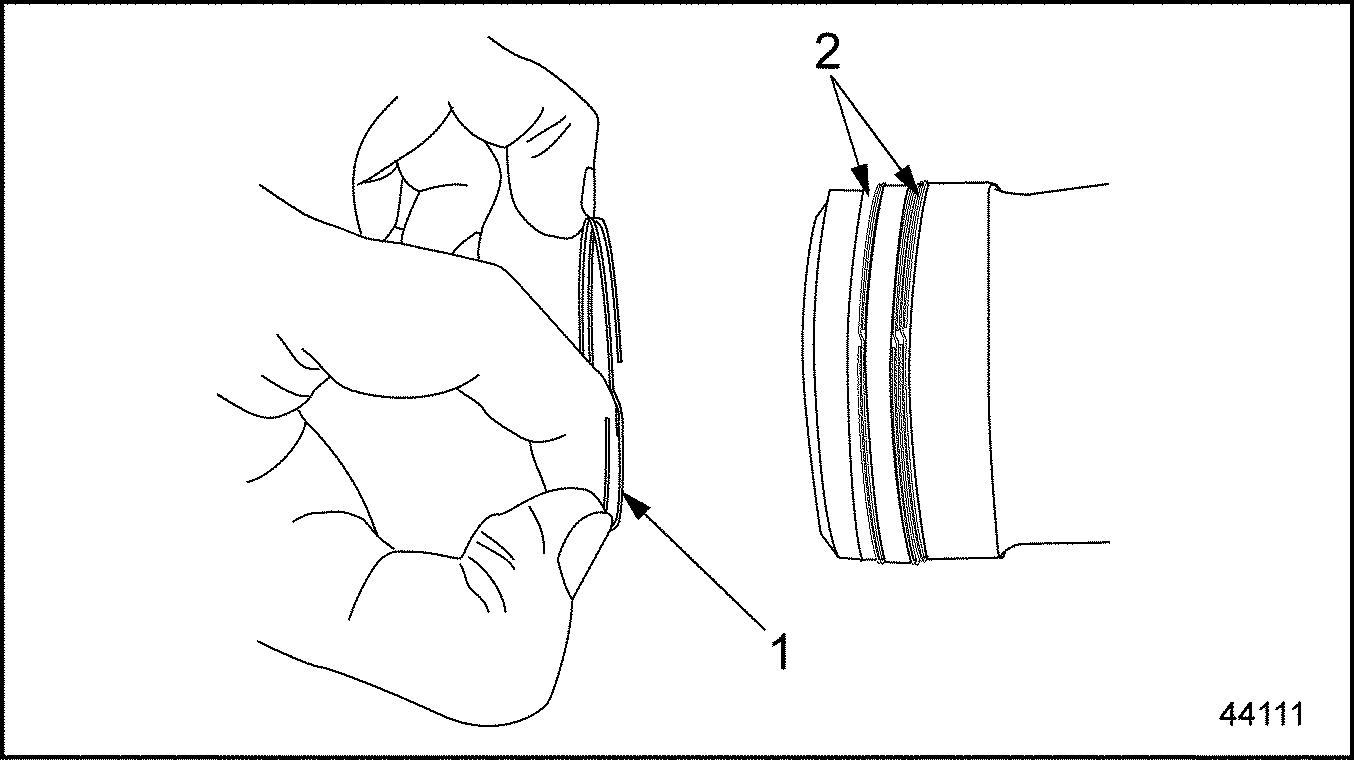 2

1

44111