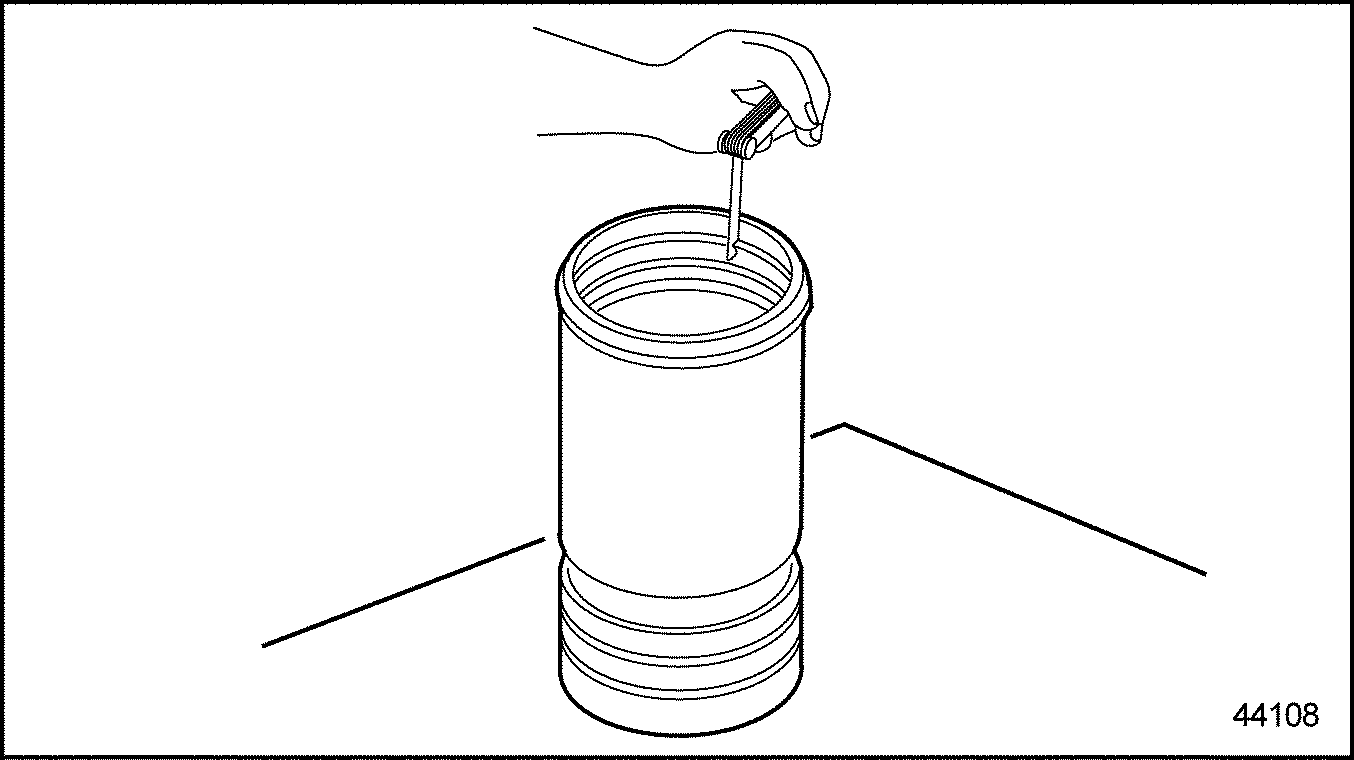 44108