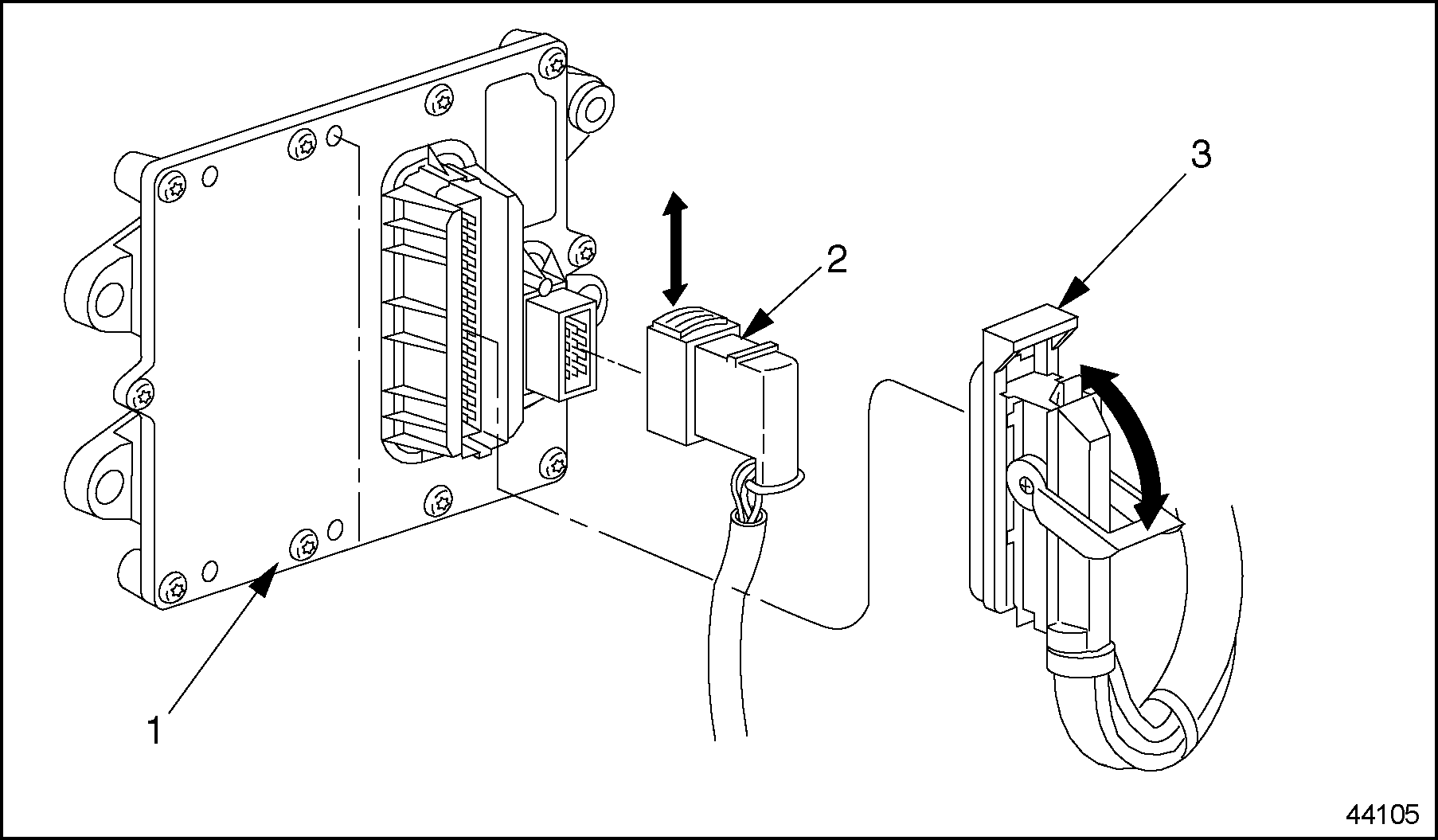 3
2
1
44105