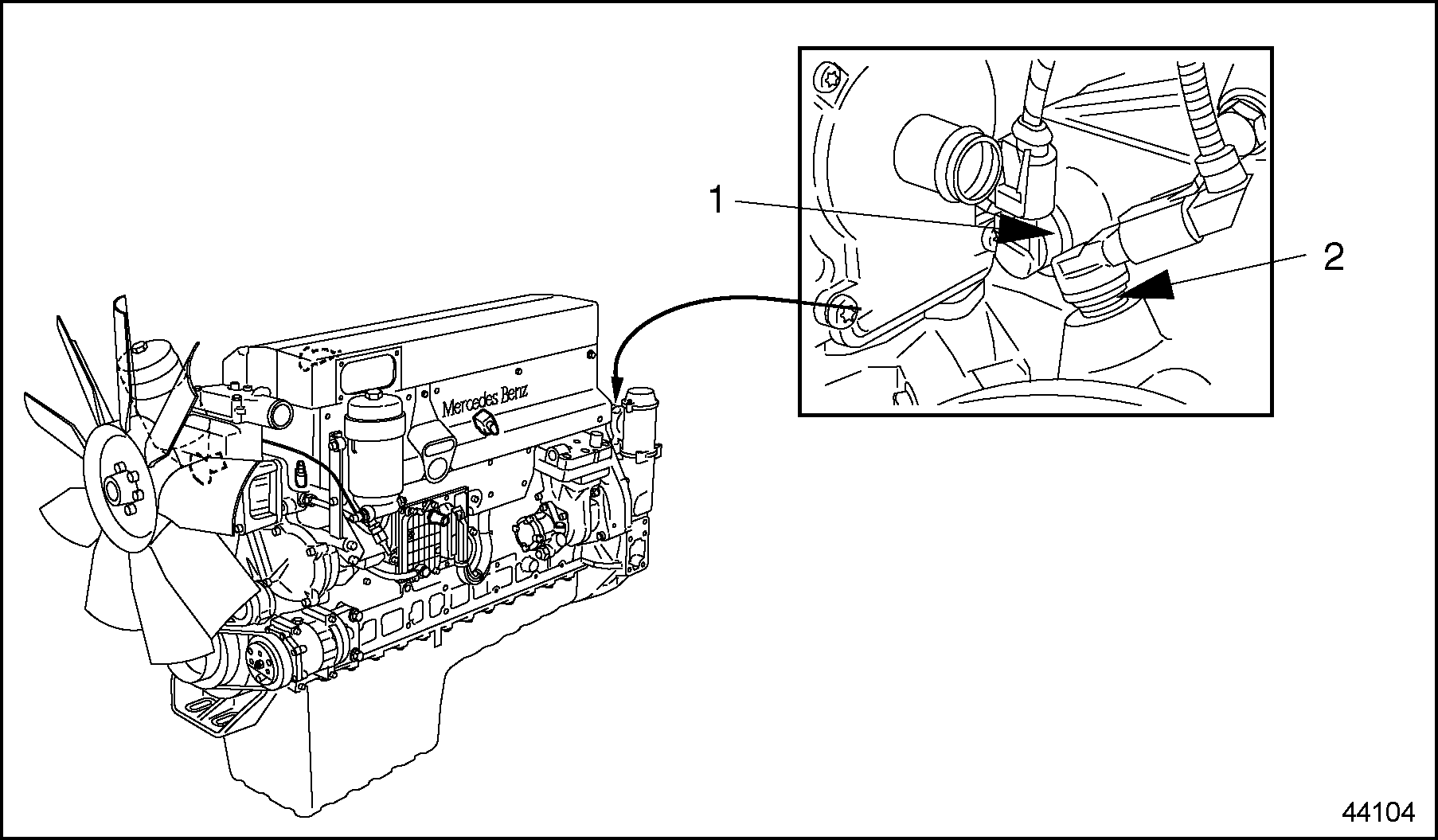 1

2

Mercedes Benz

44104